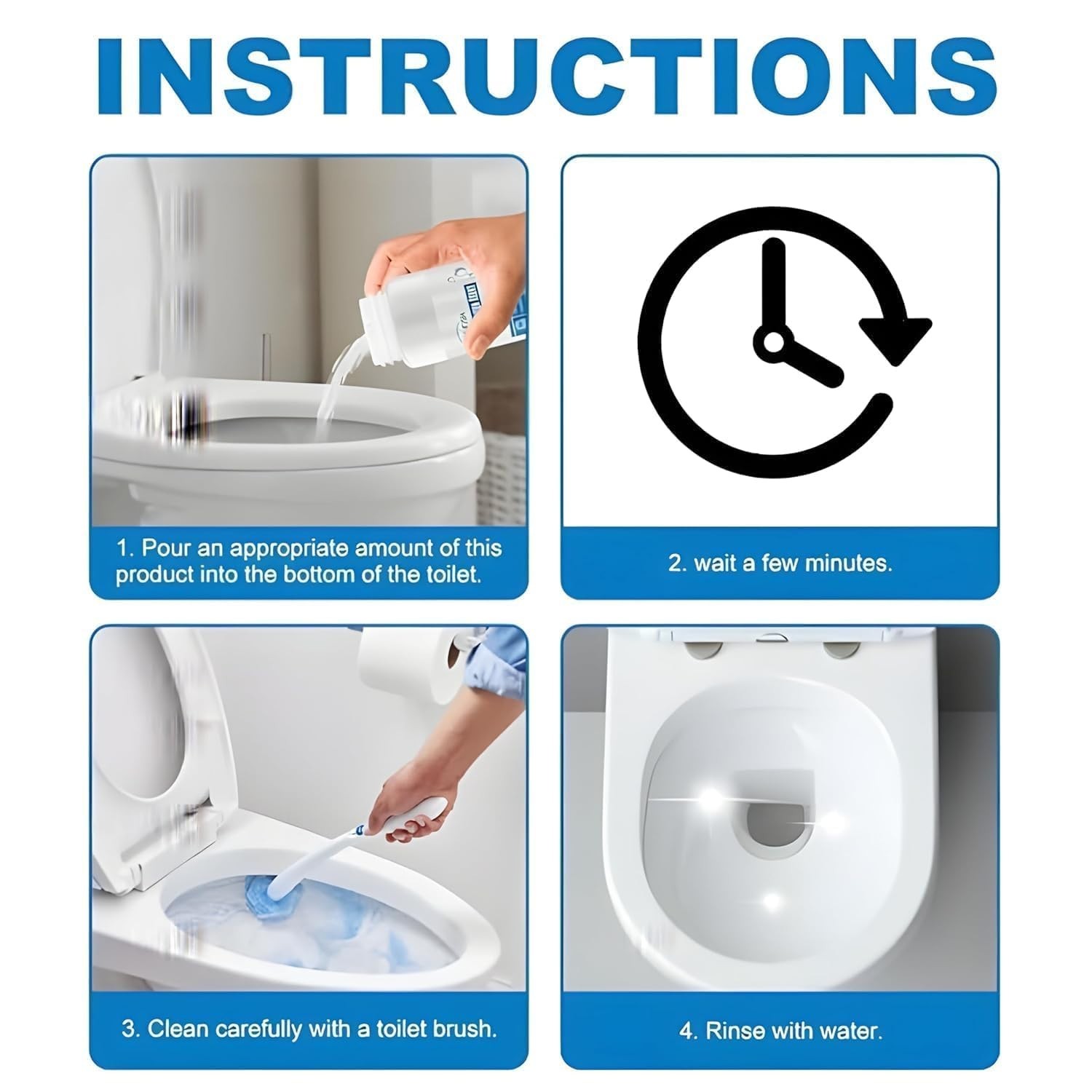 INSTRUCTIONS

1. Pour an appropriate amount of this product into the bottom of the toilet.

2. wait a few minutes.

3. Clean carefully with a toilet brush.

4. Rinse with water.