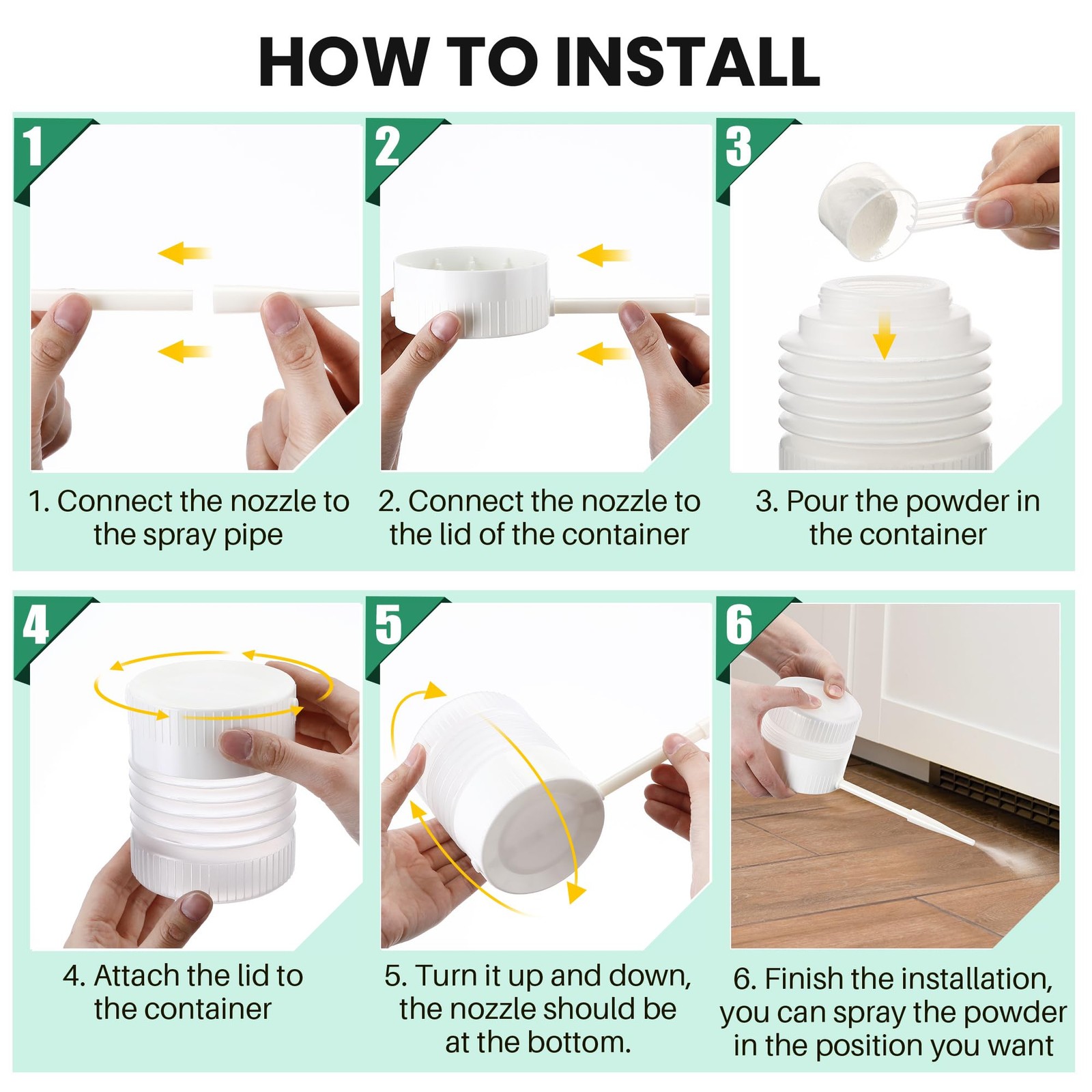 HOW TO INSTALL

1

1. Connect the nozzle to the spray pipe

2

2. Connect the nozzle to the lid of the container

3

3. Pour the powder in the container

4

4. Attach the lid to the container

5

5. Turn it up and down, the nozzle should be at the bottom.

6

6. Finish the installation, you can spray the powder in the position you want