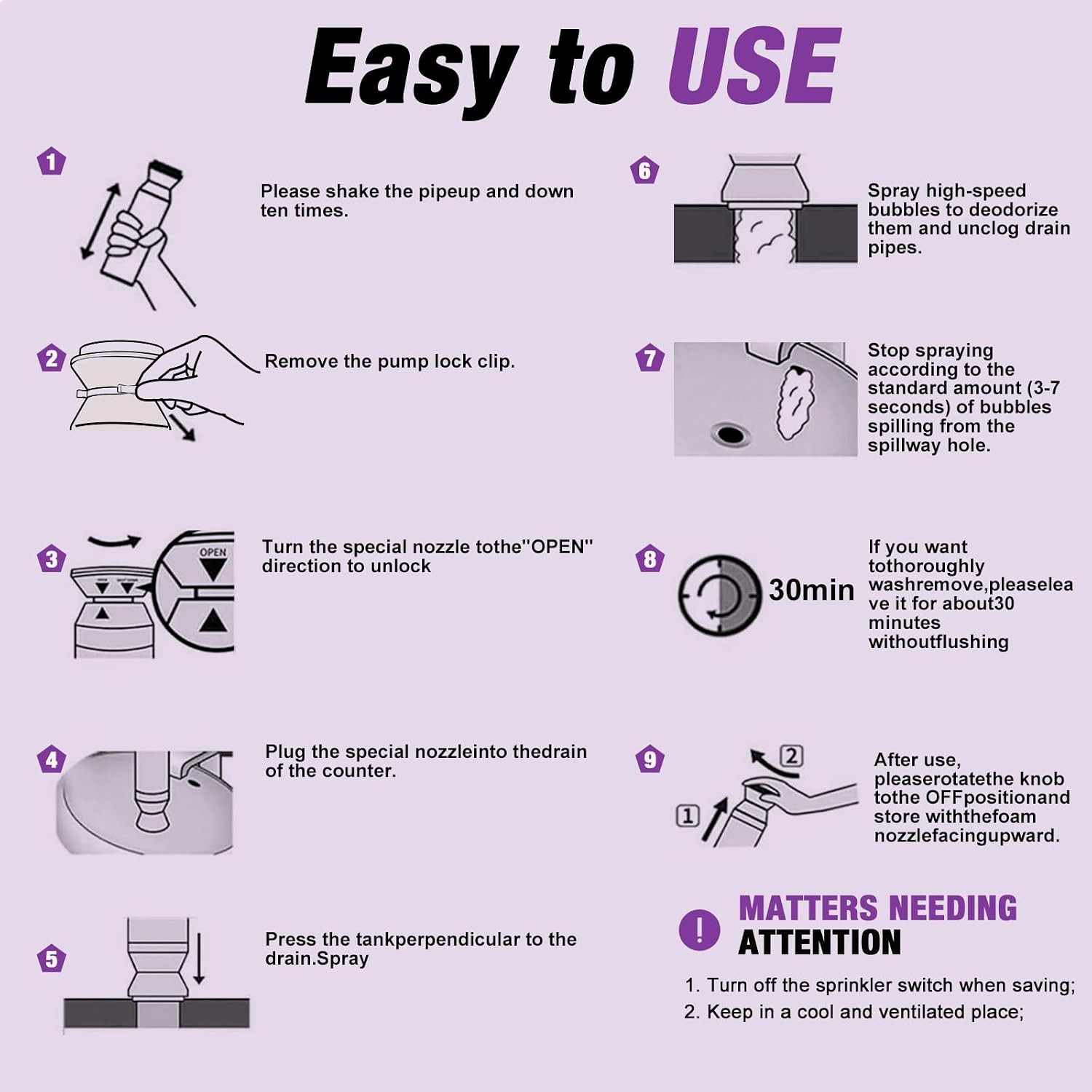 Easy to USE

1

Please shake the pipeup and down ten times.

2

Remove the pump lock clip.

3

OPEN

Turn the special nozzle tothe"OPEN" direction to unlock

4

Plug the special nozzleinto thedrain of the counter.

5

Press the tankperpendicular to the drain.Spray

6

Spray high-speed bubbles to deodorize them and unclog drain pipes.

7

Stop spraying according to the standard amount (3-7 seconds) of bubbles spilling from the spillway hole.

8

30min

If you want tothoroughly washremove,pleaseleave it for about30 minutes withoutflushing

9

2

1

After use, pleaserotatethe knob tothe OFFpositionand store withthefoam nozzlefacingupward.

!

MATTERS NEEDING ATTENTION

1. Turn off the sprinkler switch when saving;
2. Keep in a cool and ventilated place;