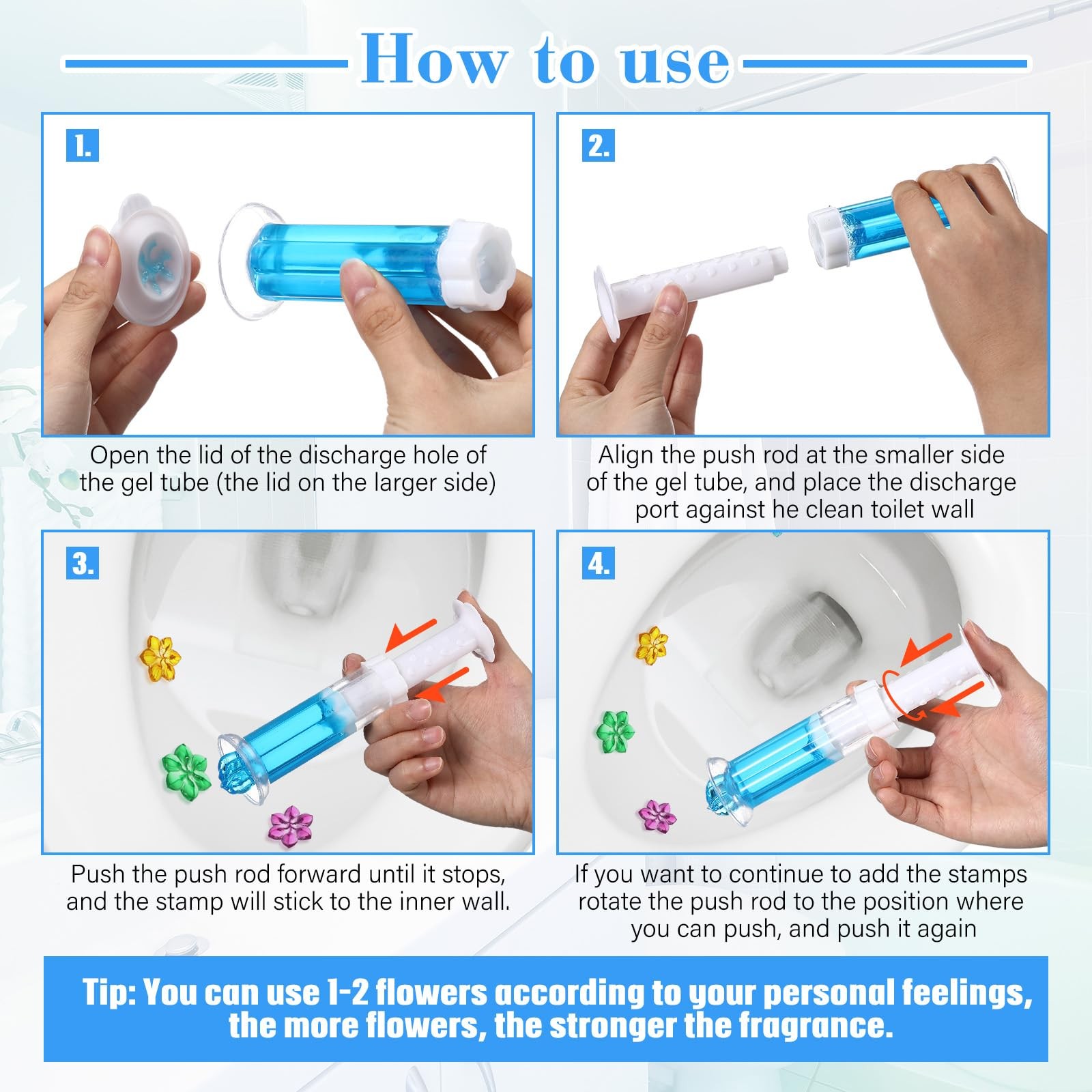 How to use

1.

Open the lid of the discharge hole of the gel tube (the lid on the larger side)

2.

Align the push rod at the smaller side of the gel tube, and place the discharge port against he clean toilet wall

3.

Push the push rod forward until it stops, and the stamp will stick to the inner wall.

4.

If you want to continue to add the stamps rotate the push rod to the position where you can push, and push it again

Tip: You can use 1-2 flowers according to your personal feelings, the more flowers, the stronger the fragrance.