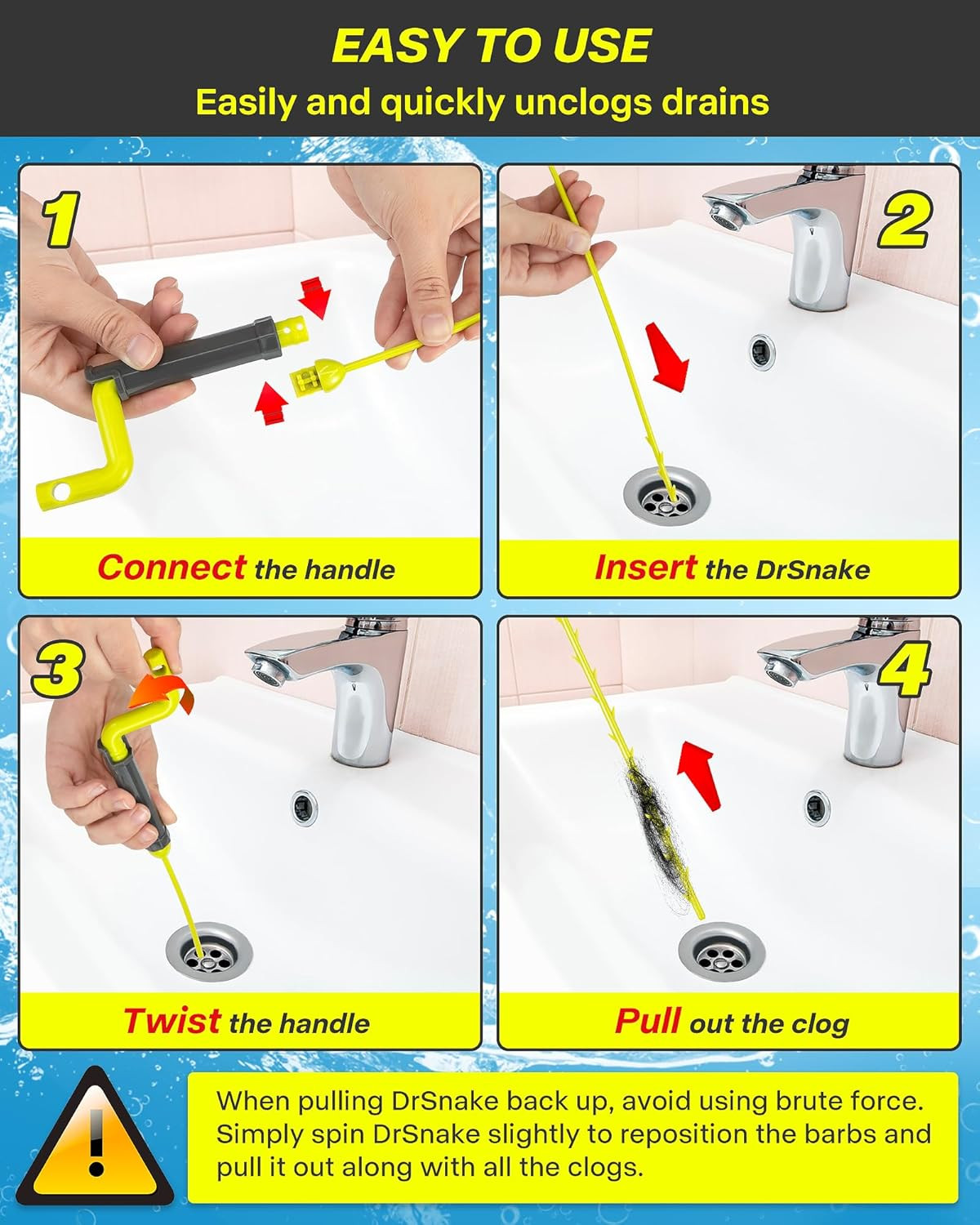 EASY TO USE

Easily and quickly unclogs drains

1

Connect the handle

2

Insert the DrSnake

3

Twist the handle

4

Pull out the clog

!

When pulling DrSnake back up, avoid using brute force. Simply spin DrSnake slightly to reposition the barbs and pull it out along with all the clogs.