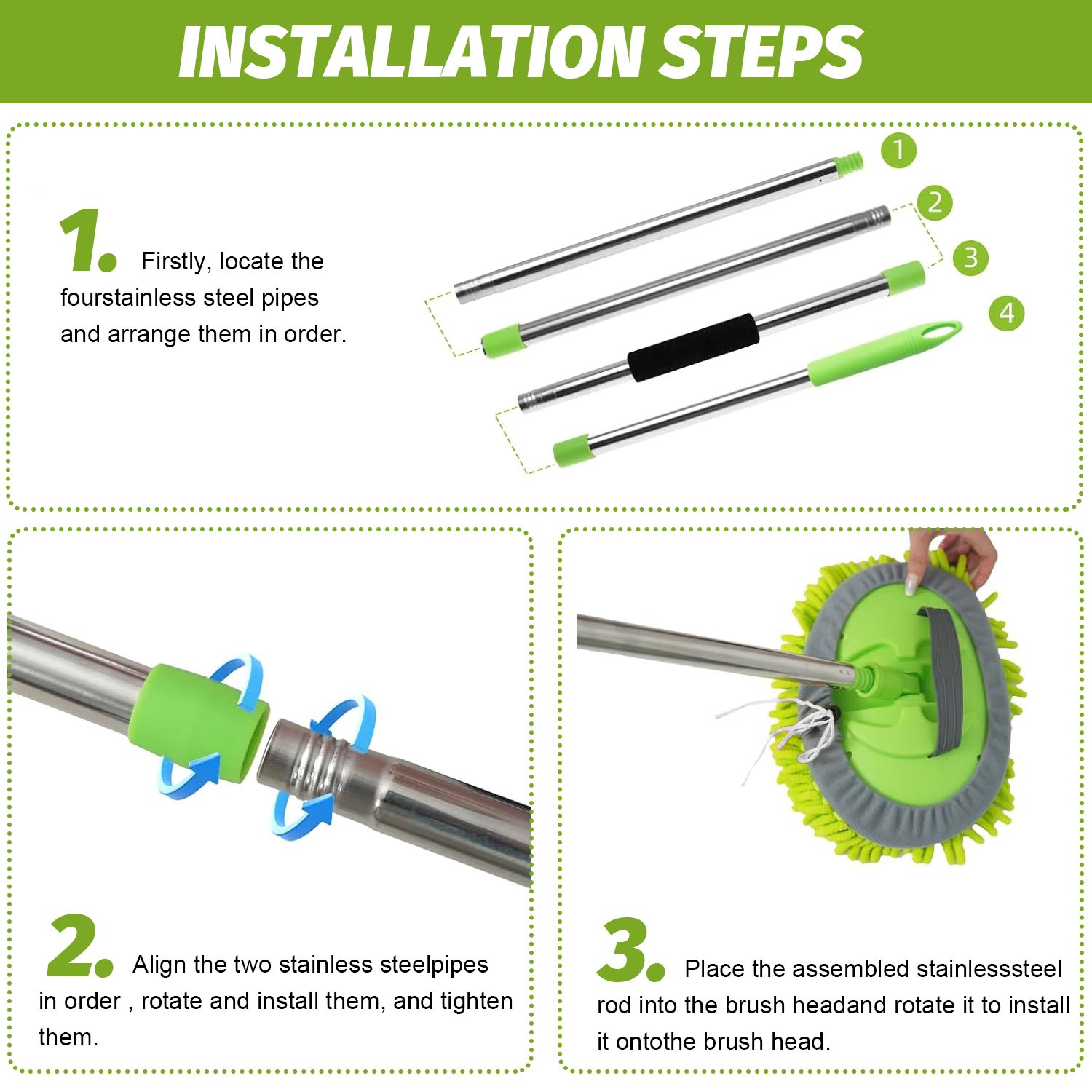 INSTALLATION STEPS

1. Firstly, locate the fourstainless steel pipes and arrange them in order.

1
2
3
4

2. Align the two stainless steelpipes in order , rotate and install them, and tighten them.

3. Place the assembled stainlesssteel rod into the brush headand rotate it to install it ontothe brush head.