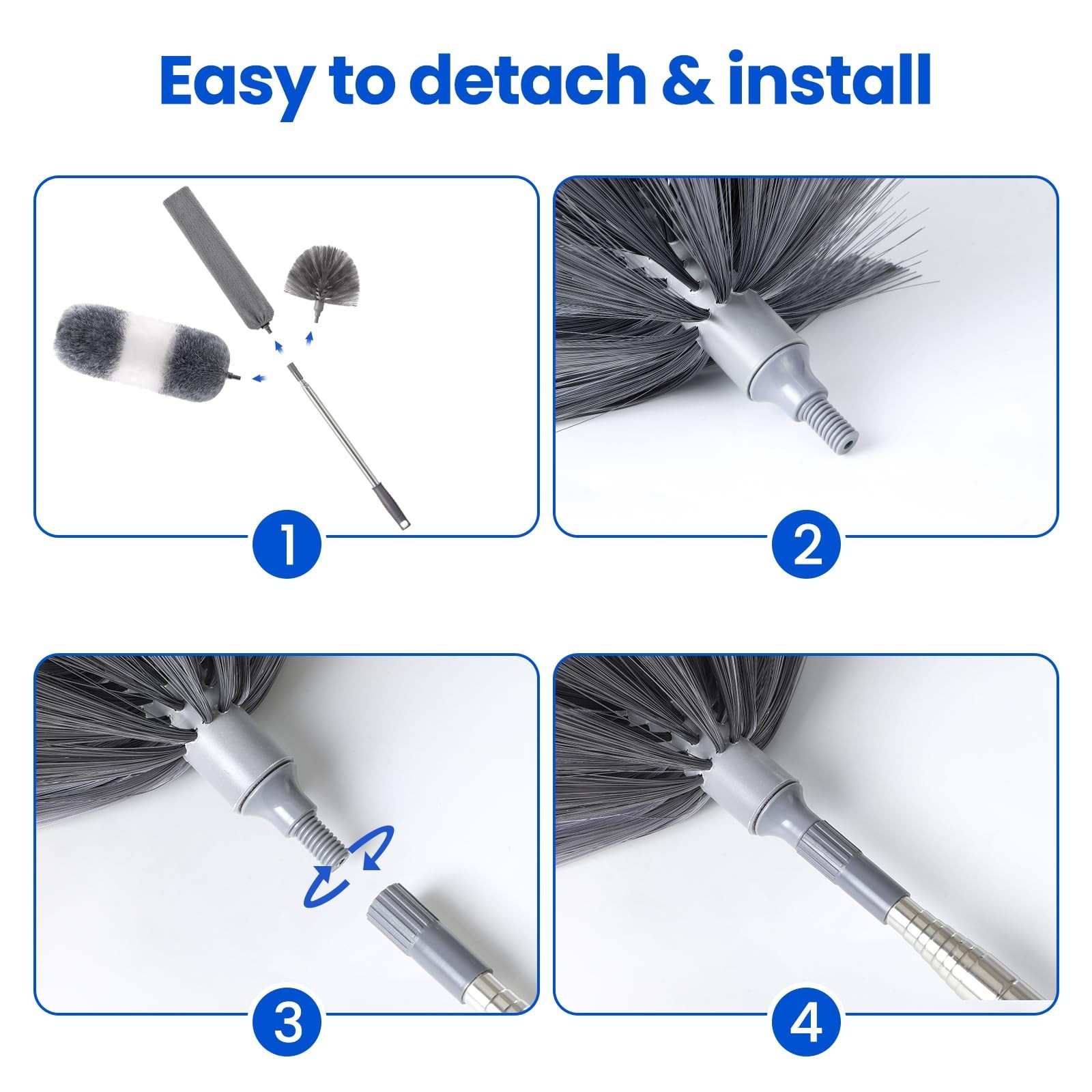 Easy to detach & install

1

2

3

4