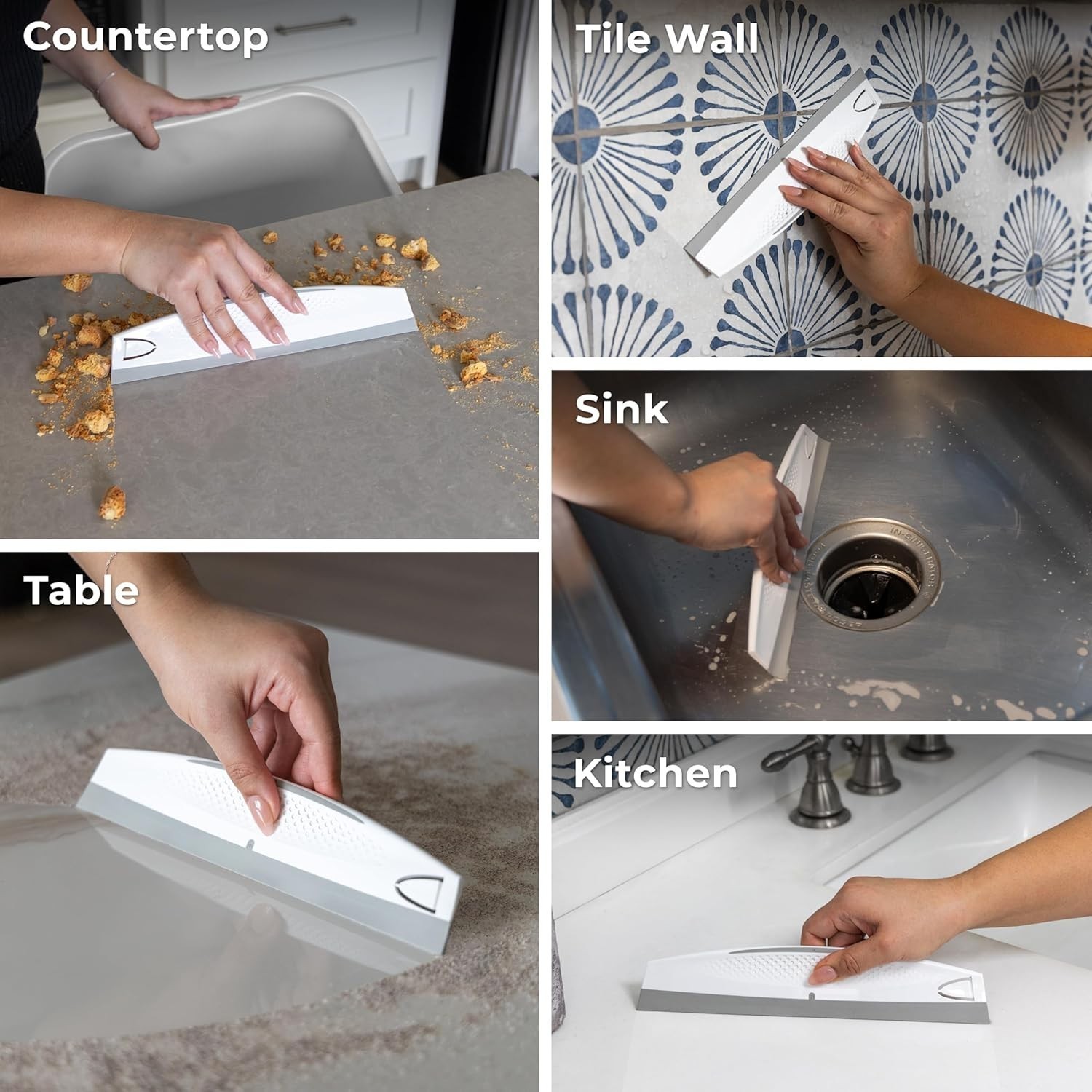 Countertop

Table

Tile Wall

Sink

Kitchen