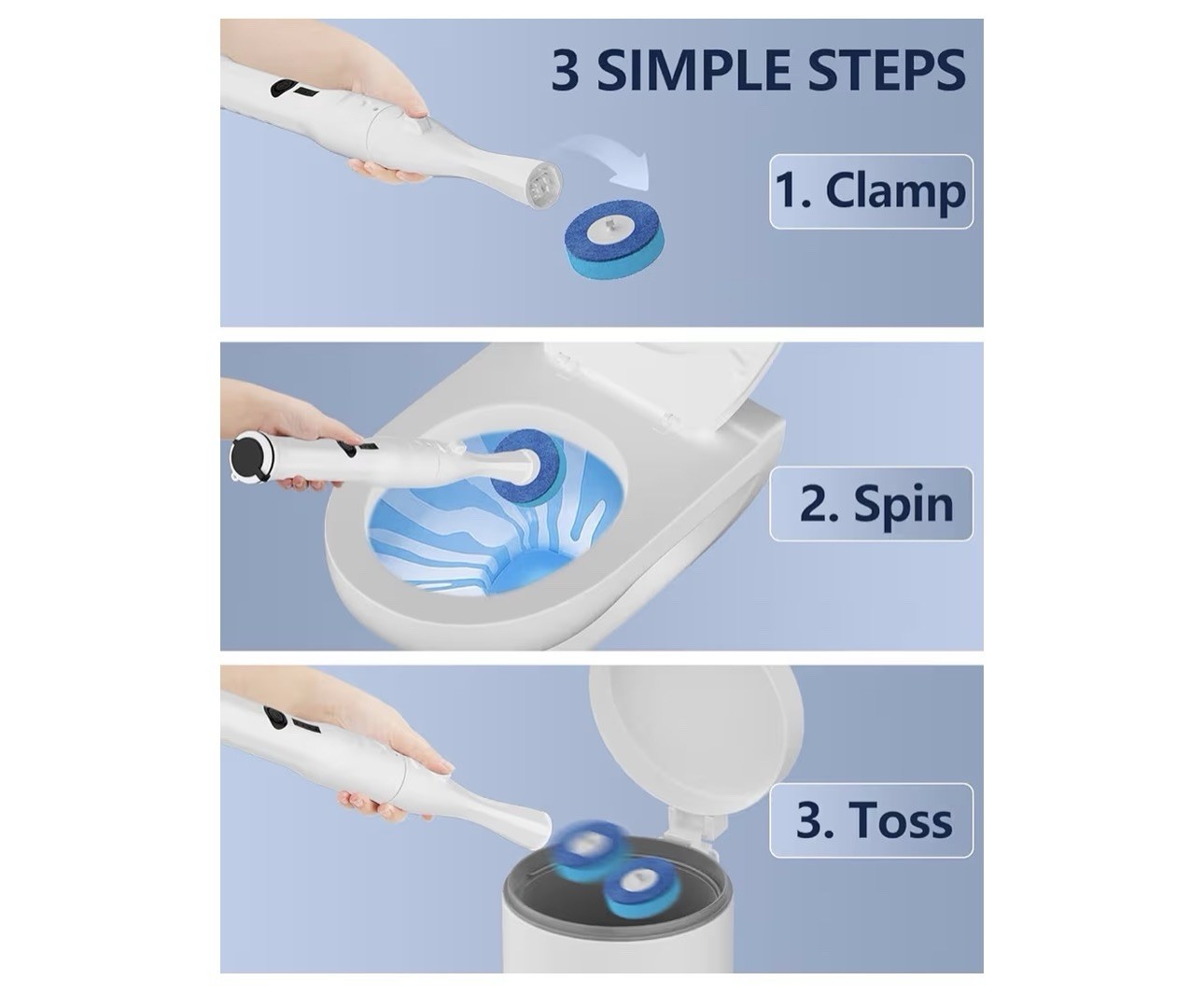 3 SIMPLE STEPS

1. Clamp

2. Spin

3. Toss