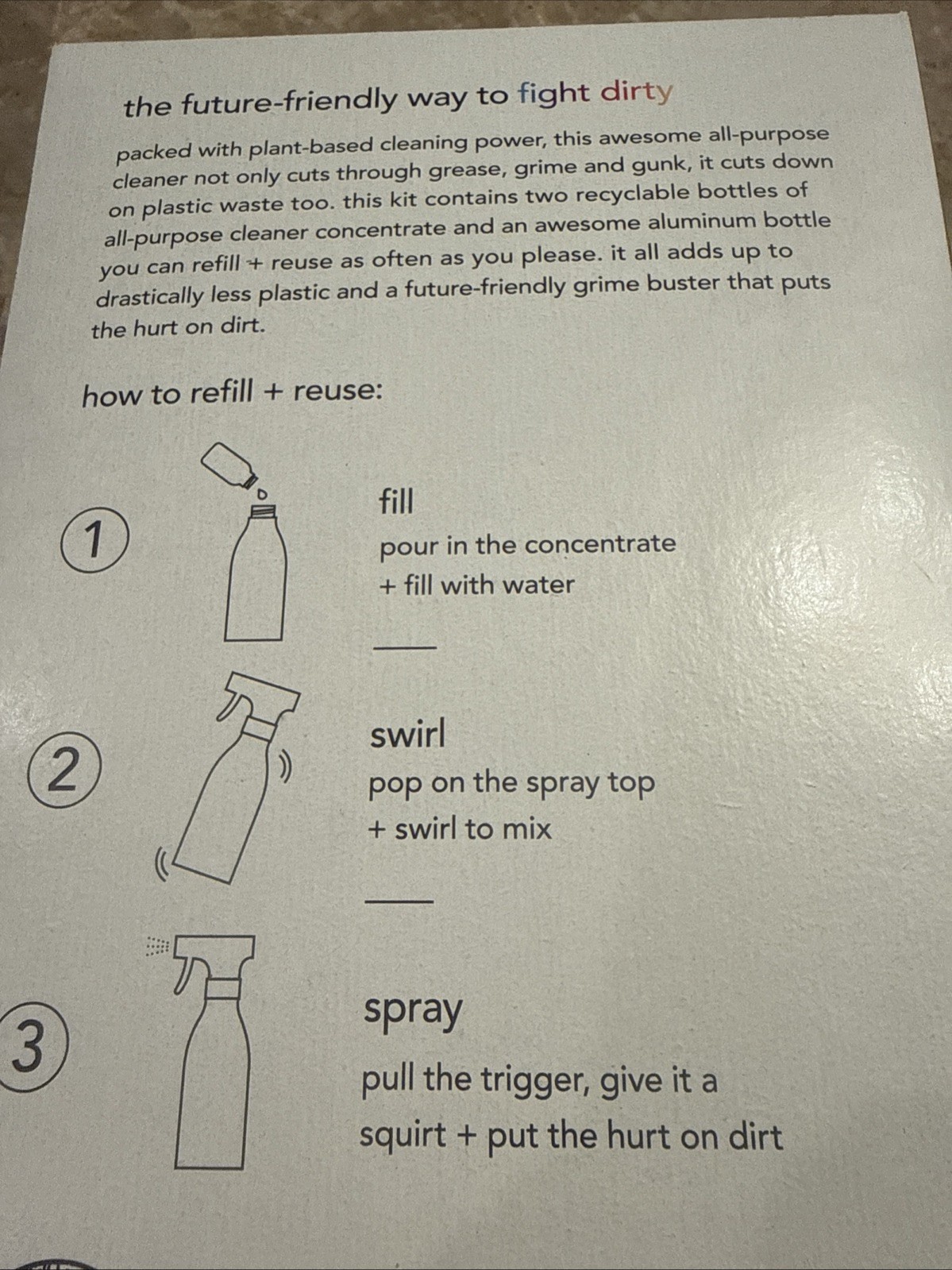 the future-friendly way to fight dirty

packed with plant-based cleaning power, this awesome all-purpose cleaner not only cuts through grease, grime and gunk, it cuts down on plastic waste too. this kit contains two recyclable bottles of all-purpose cleaner concentrate and an awesome aluminum bottle you can refill + reuse as often as you please. it all adds up to drastically less plastic and a future-friendly grime buster that puts the hurt on dirt.

how to refill + reuse:

1

fill

pour in the concentrate
+ fill with water

2

swirl

pop on the spray top
+ swirl to mix

3

spray

pull the trigger, give it a
squirt + put the hurt on dirt