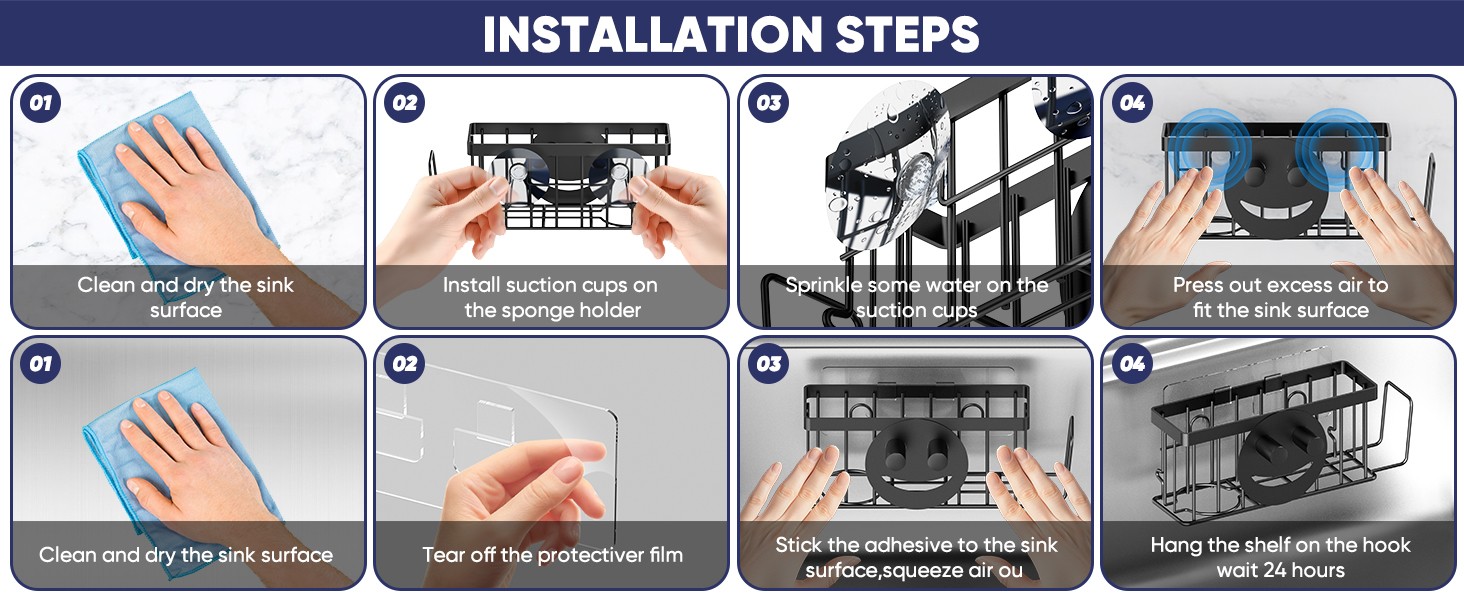 INSTALLATION STEPS

01
Clean and dry the sink surface

02
Install suction cups on the sponge holder

03
Sprinkle some water on the suction cups

04
Press out excess air to fit the sink surface

01
Clean and dry the sink surface

02
Tear off the protectiver film

03
Stick the adhesive to the sink surface,squeeze air ou

04
Hang the shelf on the hook wait 24 hours