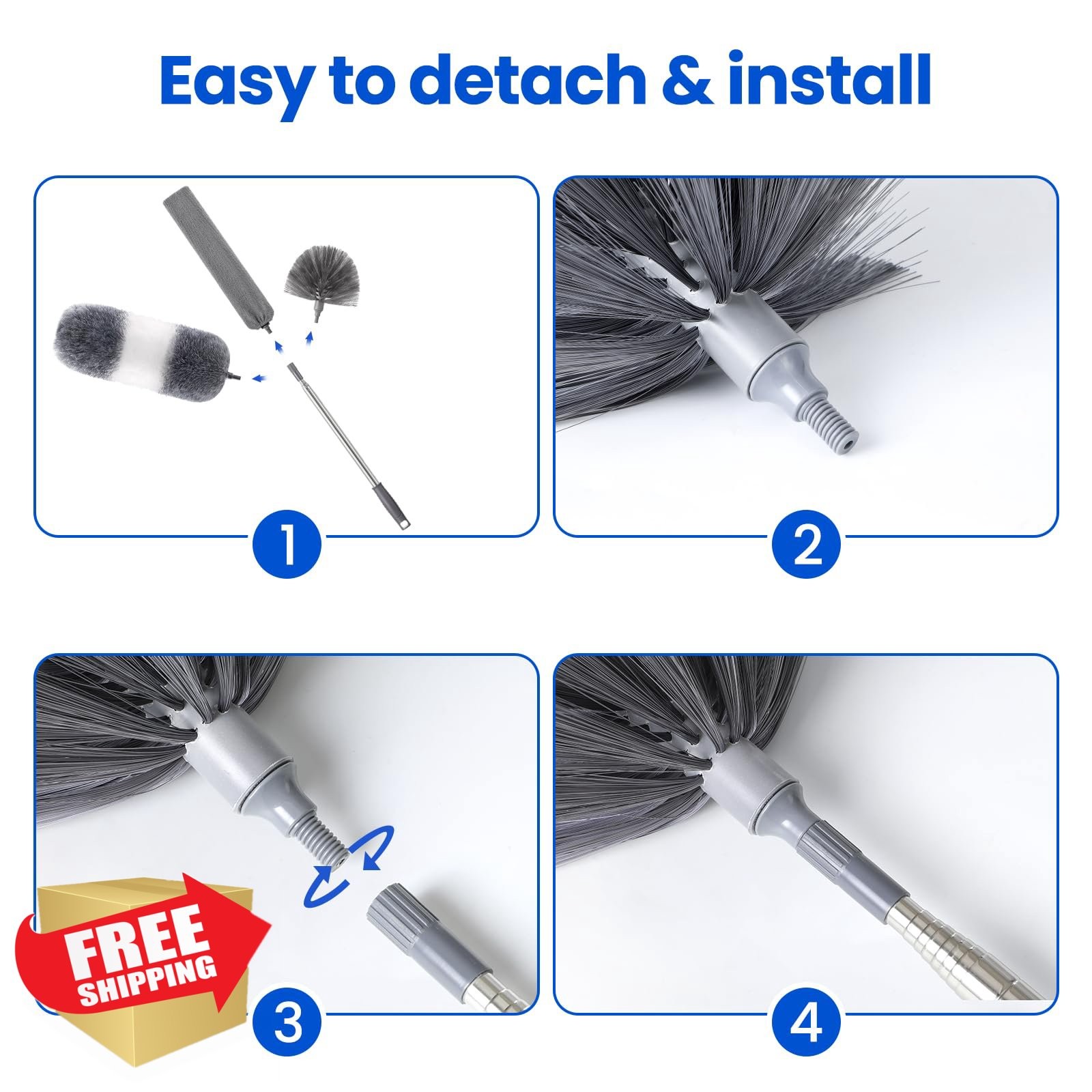 Easy to detach & install

1

2

FREE SHIPPING

3

4