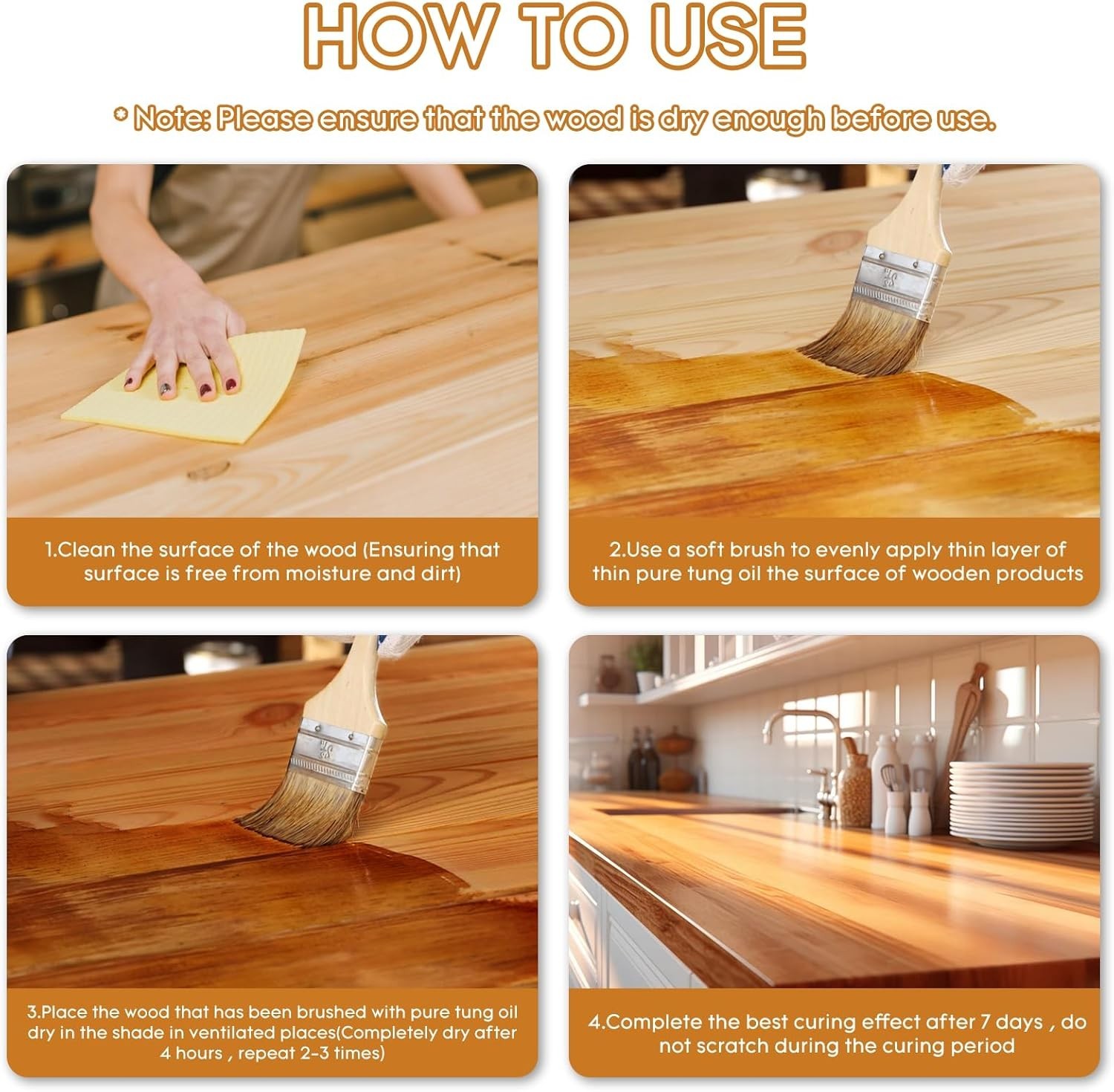 HOW TO USE

* Note: Please ensure that the wood is dry enough before use.

1.Clean the surface of the wood (Ensuring that surface is free from moisture and dirt)

2.Use a soft brush to evenly apply thin layer of thin pure tung oil the surface of wooden products

3.Place the wood that has been brushed with pure tung oil dry in the shade in ventilated places(Completely dry after 4 hours , repeat 2-3 times)

4.Complete the best curing effect after 7 days , do not scratch during the curing period