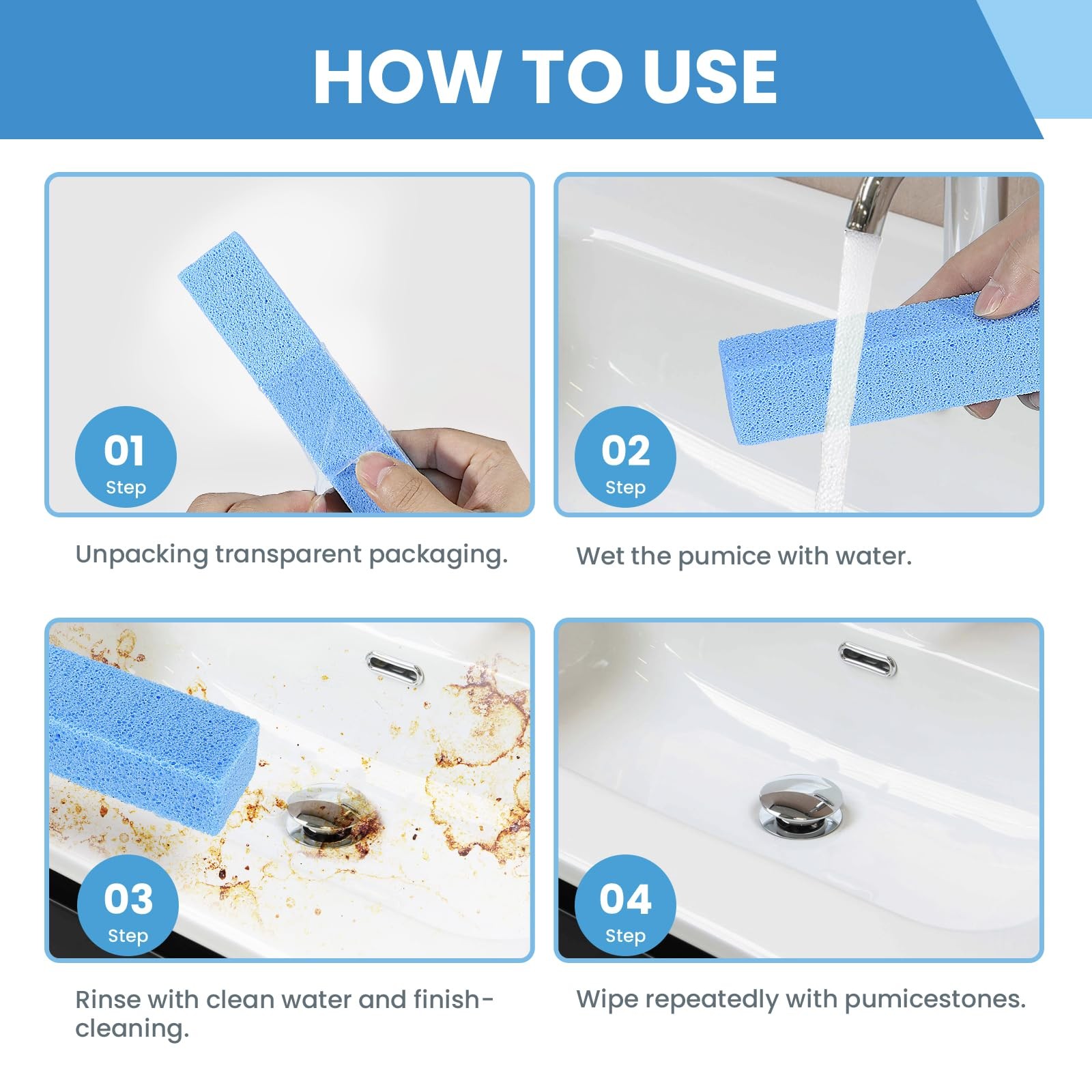 HOW TO USE

01
Step

Unpacking transparent packaging.

02
Step

Wet the pumice with water.

03
Step

Rinse with clean water and finish-cleaning.

04
Step

Wipe repeatedly with pumicestones.