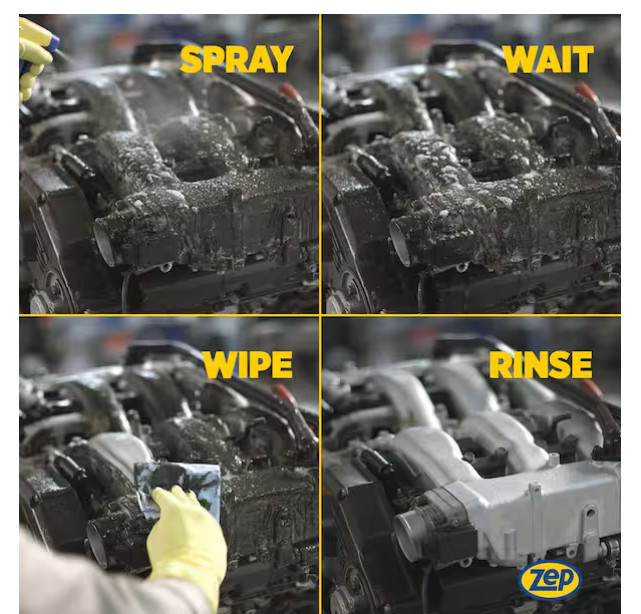 SPRAY

WAIT

WIPE

RINSE

Zep