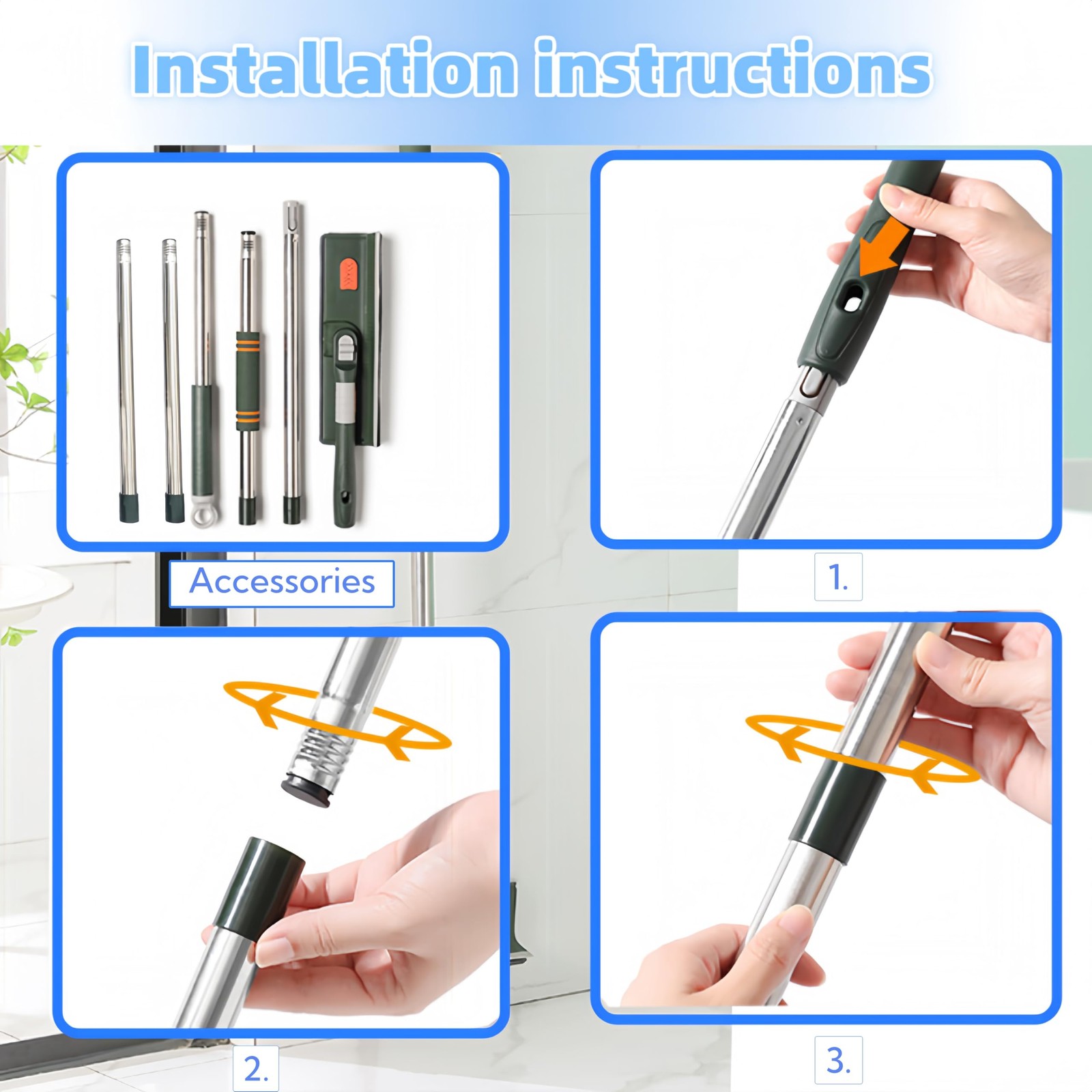 Installation instructions

Accessories

1.

2.

3.