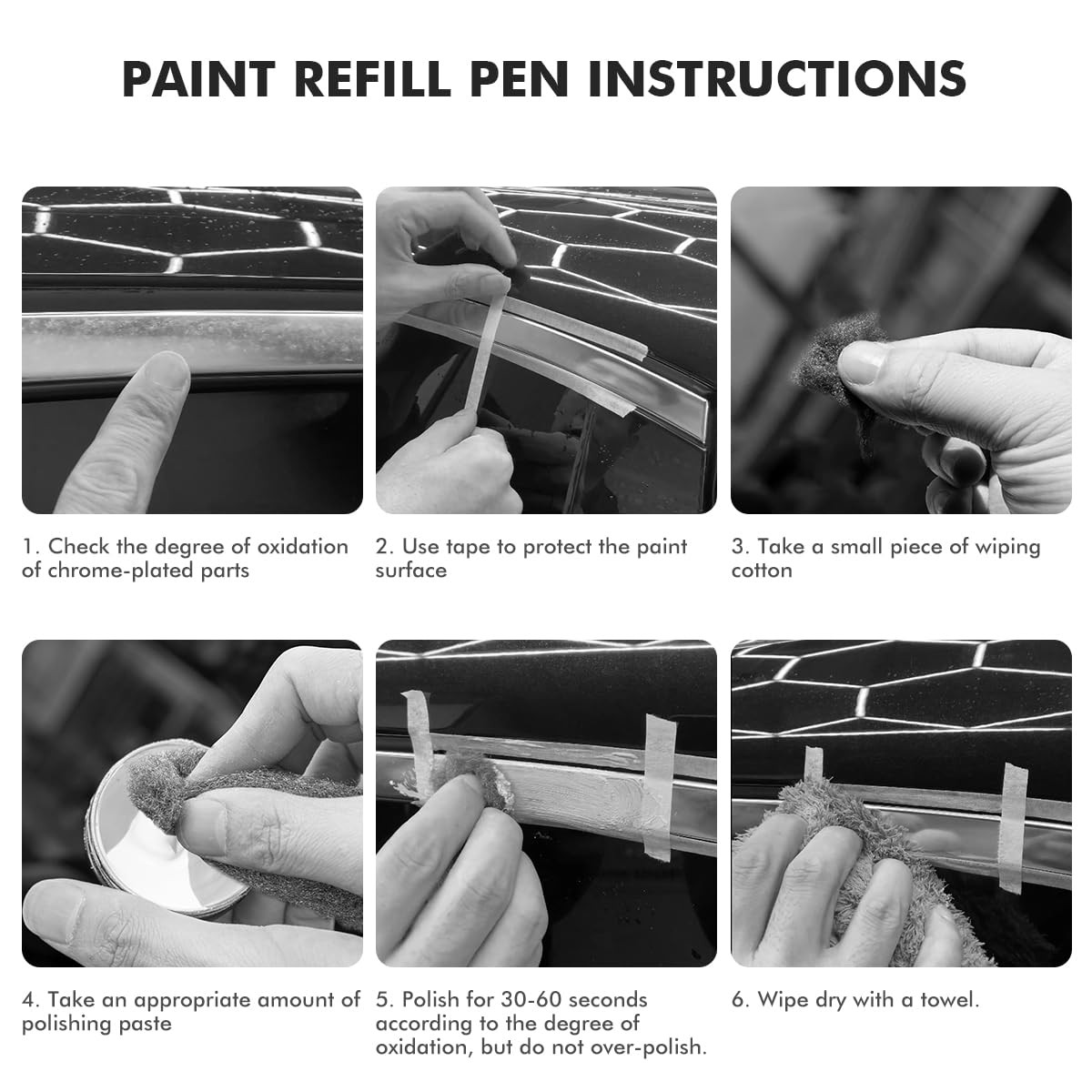 PAINT REFILL PEN INSTRUCTIONS

1. Check the degree of oxidation of chrome-plated parts

2. Use tape to protect the paint surface

3. Take a small piece of wiping cotton

4. Take an appropriate amount of polishing paste

5. Polish for 30-60 seconds according to the degree of oxidation, but do not over-polish.

6. Wipe dry with a towel.