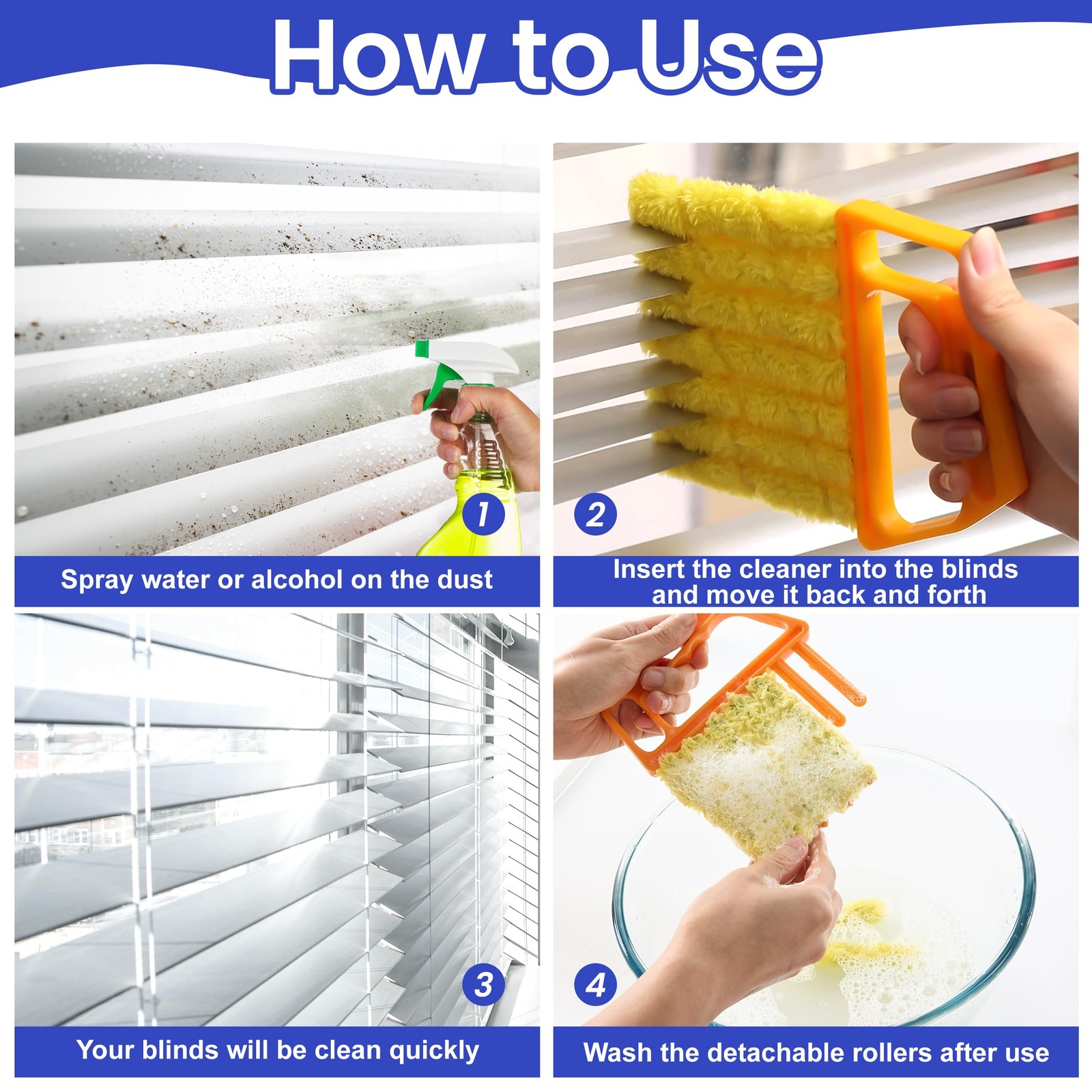 How to Use

1

Spray water or alcohol on the dust

2

Insert the cleaner into the blinds and move it back and forth

3

Your blinds will be clean quickly

4

Wash the detachable rollers after use