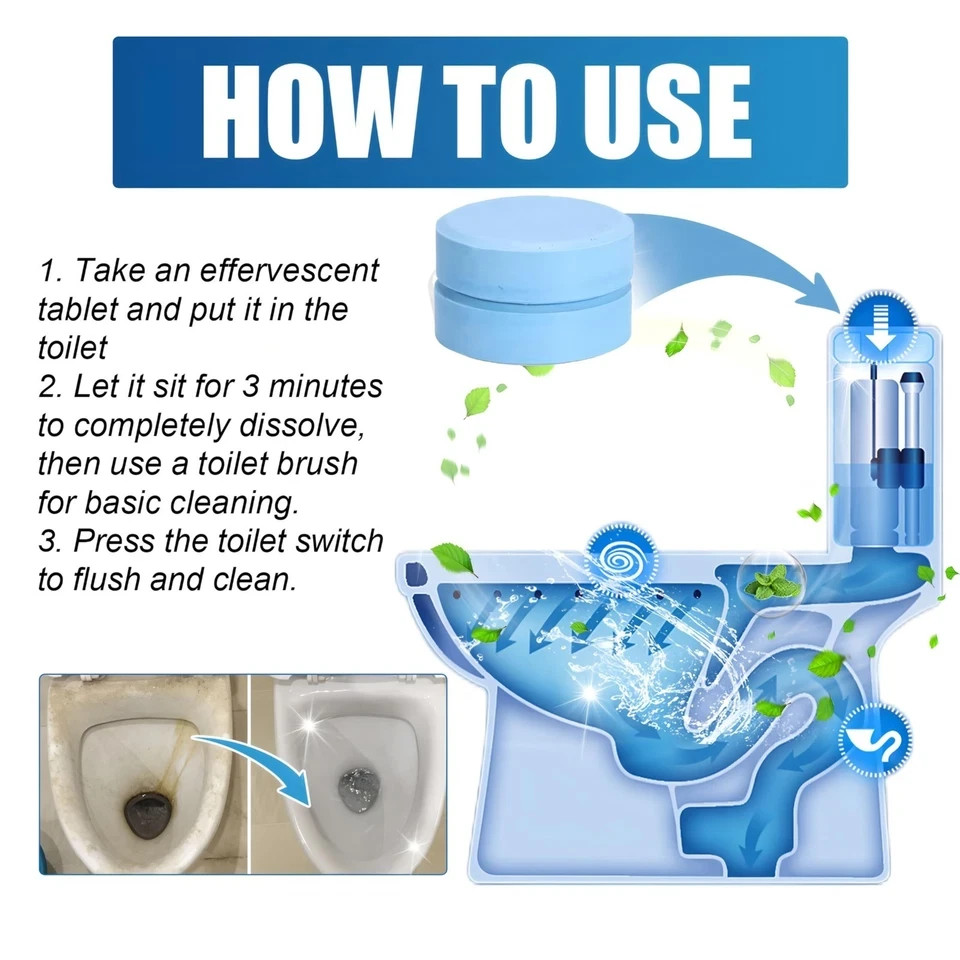 HOW TO USE

1. Take an effervescent tablet and put it in the toilet
2. Let it sit for 3 minutes to completely dissolve, then use a toilet brush for basic cleaning.
3. Press the toilet switch to flush and clean.