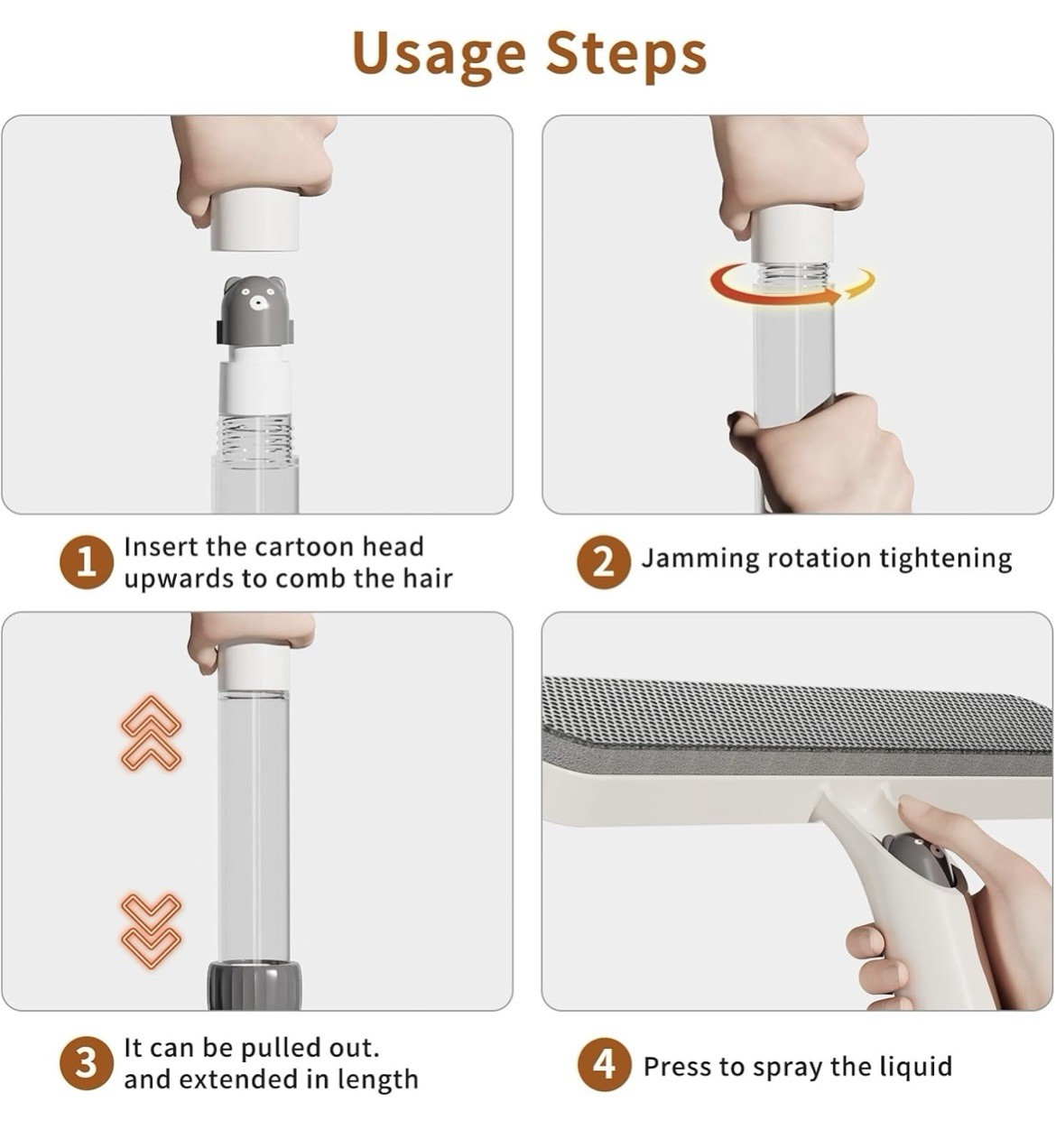 Usage Steps

1 Insert the cartoon head upwards to comb the hair

2 Jamming rotation tightening

3 It can be pulled out. and extended in length

4 Press to spray the liquid