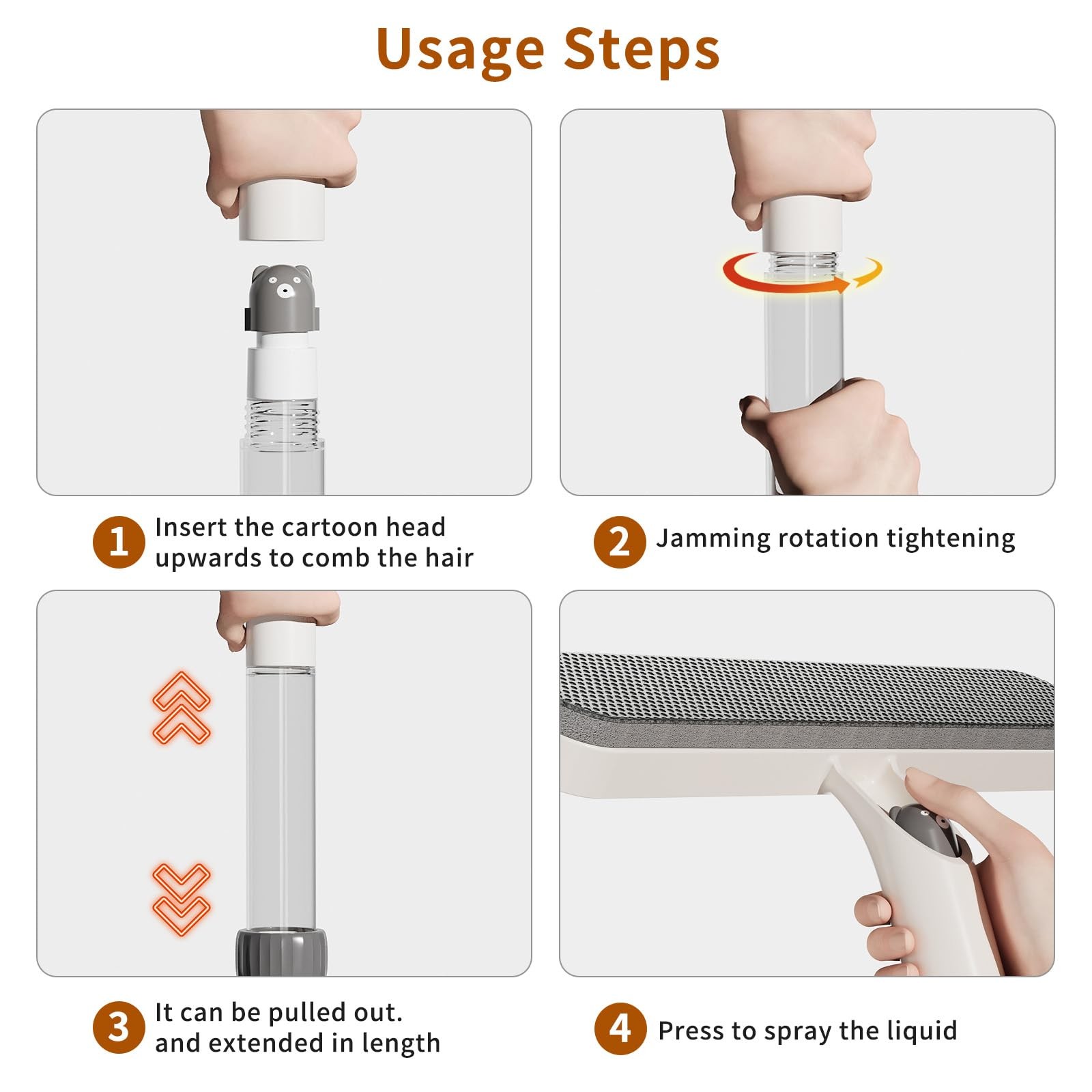 Usage Steps

1 Insert the cartoon head upwards to comb the hair

2 Jamming rotation tightening

3 It can be pulled out. and extended in length

4 Press to spray the liquid