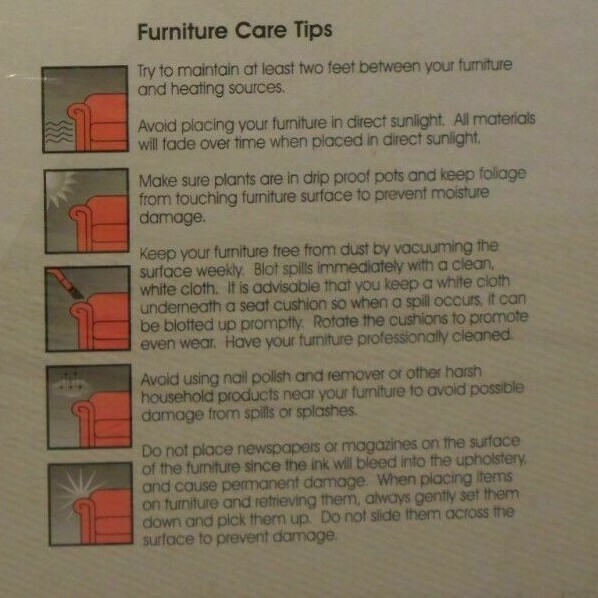 Furniture Care Tips

Try to maintain at least two feet between your furniture and heating sources.

Avoid placing your furniture in direct sunlight. All materials will fade over time when placed in direct sunlight.

Make sure plants are in drip proof pots and keep foliage from touching furniture surface to prevent moisture damage.

Keep your furniture free from dust by vacuuming the surface weekly. Blot spills immediately with a clean, white cloth. It is advisable that you keep a white cloth underneath a seat cushion so when a spill occurs, it can be blotted up promptly. Rotate the cushions to promote even wear. Have your furniture professionally cleaned.

Avoid using nail polish and remover or other harsh household products near your furniture to avoid possible damage from spills or splashes.

Do not place newspapers or magazines on the surface of the furniture since the ink will bleed into the upholstery, and cause permanent damage. When placing items on furniture and retrieving them, always gently set them down and pick them up. Do not slide them across the surface to prevent damage.