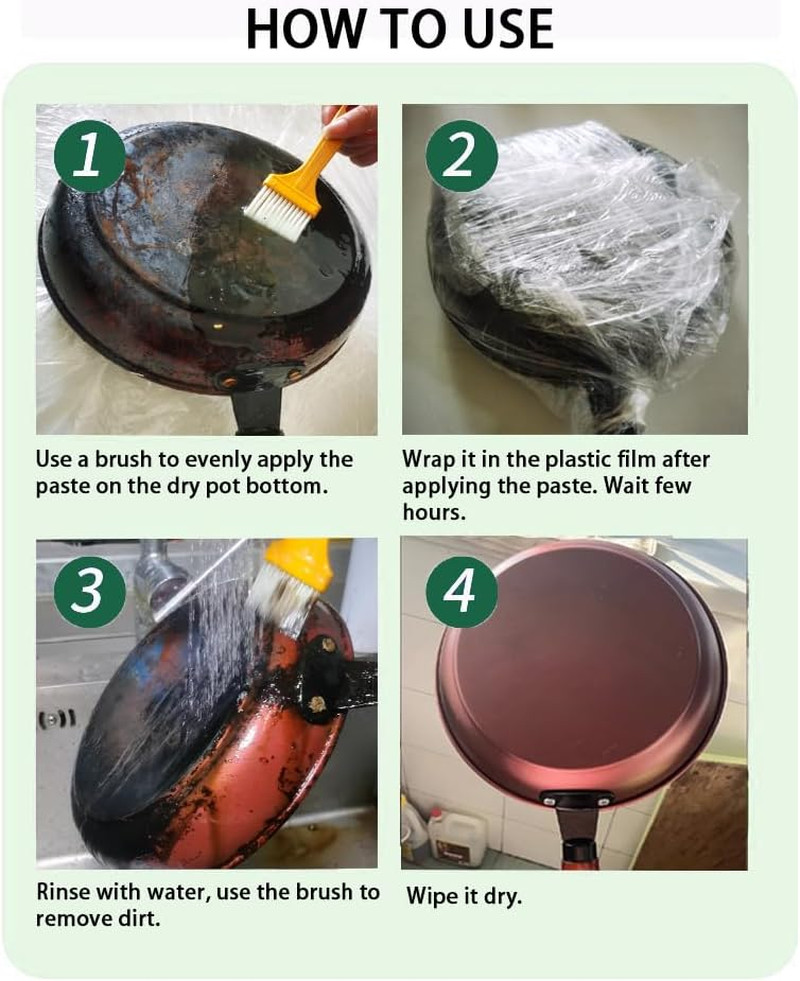 HOW TO USE

1

Use a brush to evenly apply the paste on the dry pot bottom.

2

Wrap it in the plastic film after applying the paste. Wait few hours.

3

Rinse with water, use the brush to remove dirt.

4

Wipe it dry.