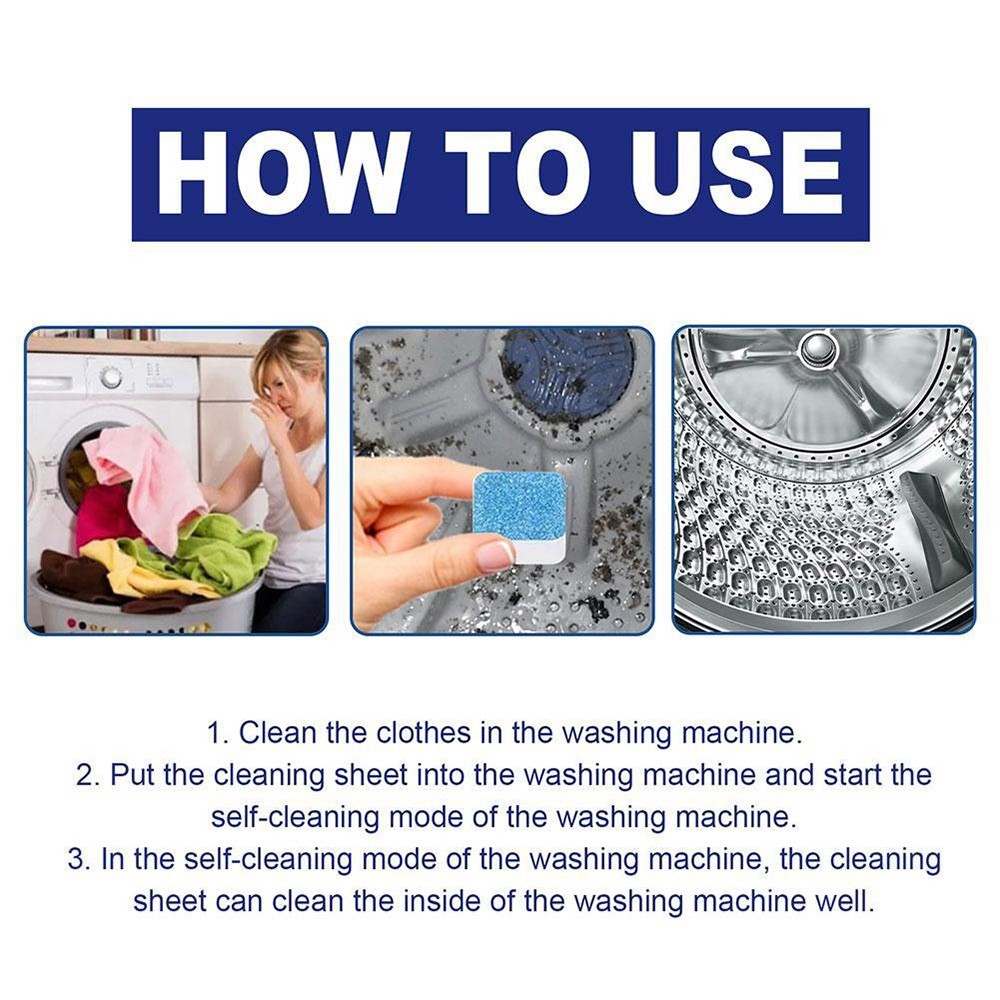 HOW TO USE

1. Clean the clothes in the washing machine.
2. Put the cleaning sheet into the washing machine and start the self-cleaning mode of the washing machine.
3. In the self-cleaning mode of the washing machine, the cleaning sheet can clean the inside of the washing machine well.