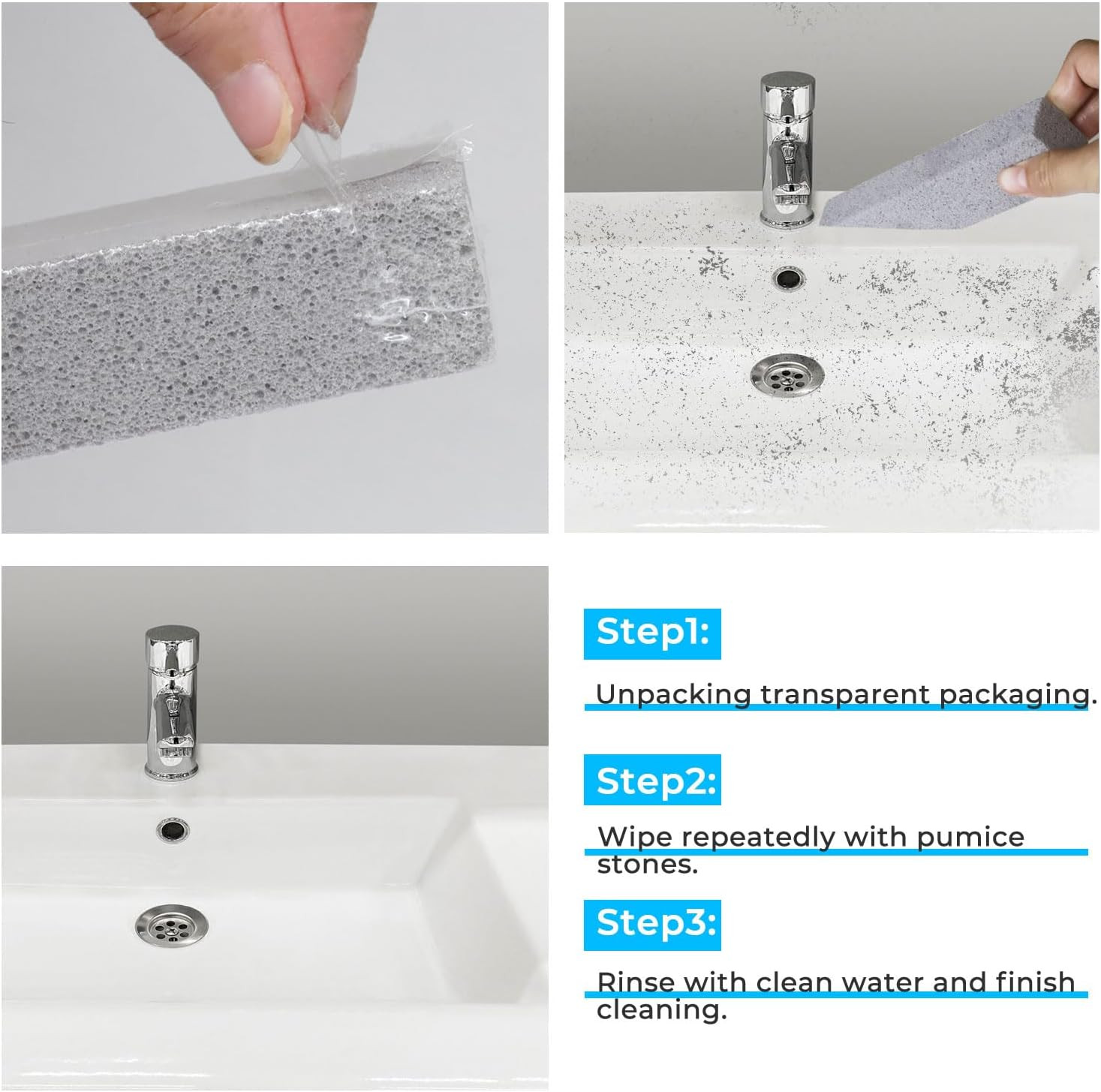 Step1:

Unpacking transparent packaging.

Step2:

Wipe repeatedly with pumice stones.

Step3:

Rinse with clean water and finish cleaning.