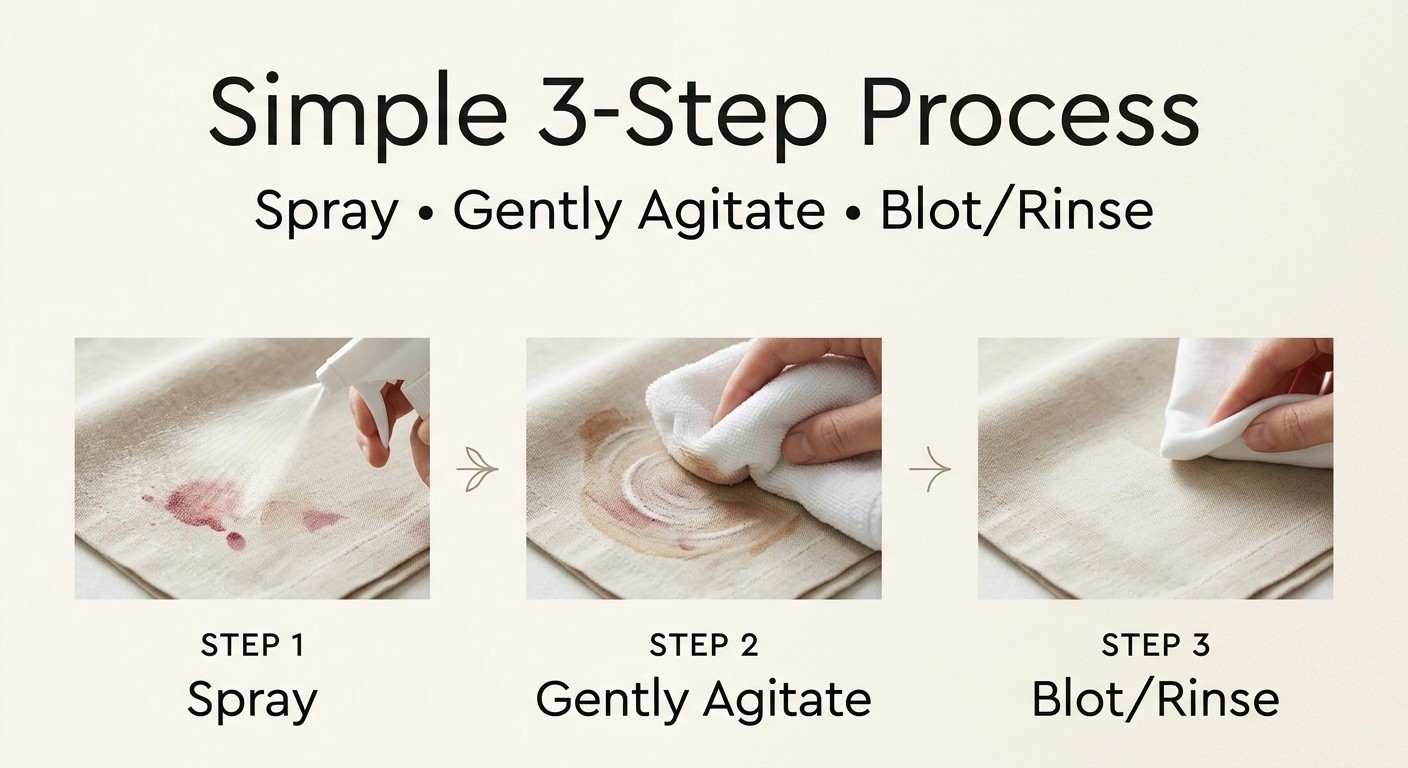 Simple 3-Step Process

Spray • Gently Agitate • Blot/Rinse

STEP 1
Spray

STEP 2
Gently Agitate

STEP 3
Blot/Rinse