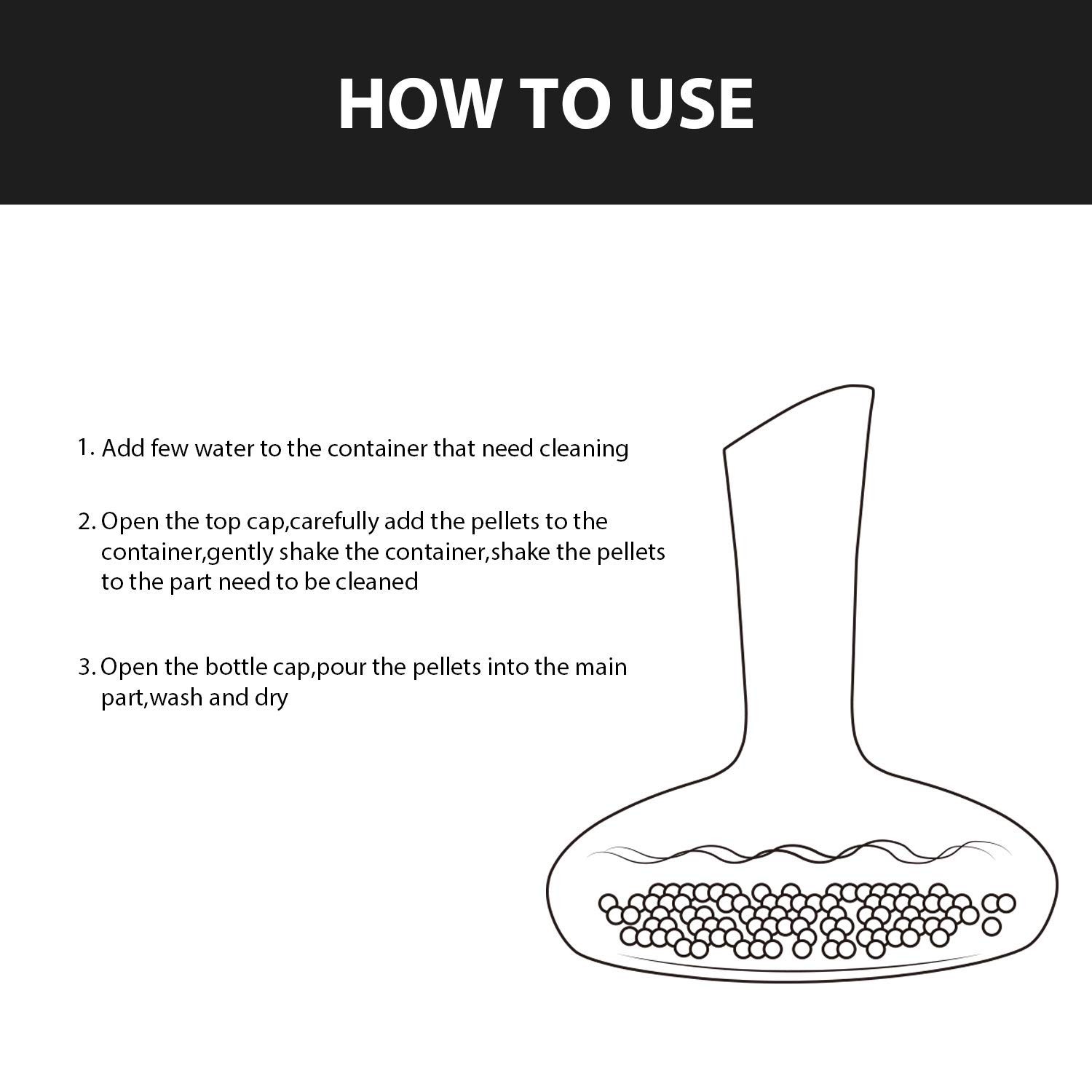 HOW TO USE

1. Add few water to the container that need cleaning

2. Open the top cap,carefully add the pellets to the container,gently shake the container,shake the pellets to the part need to be cleaned

3. Open the bottle cap,pour the pellets into the main part,wash and dry