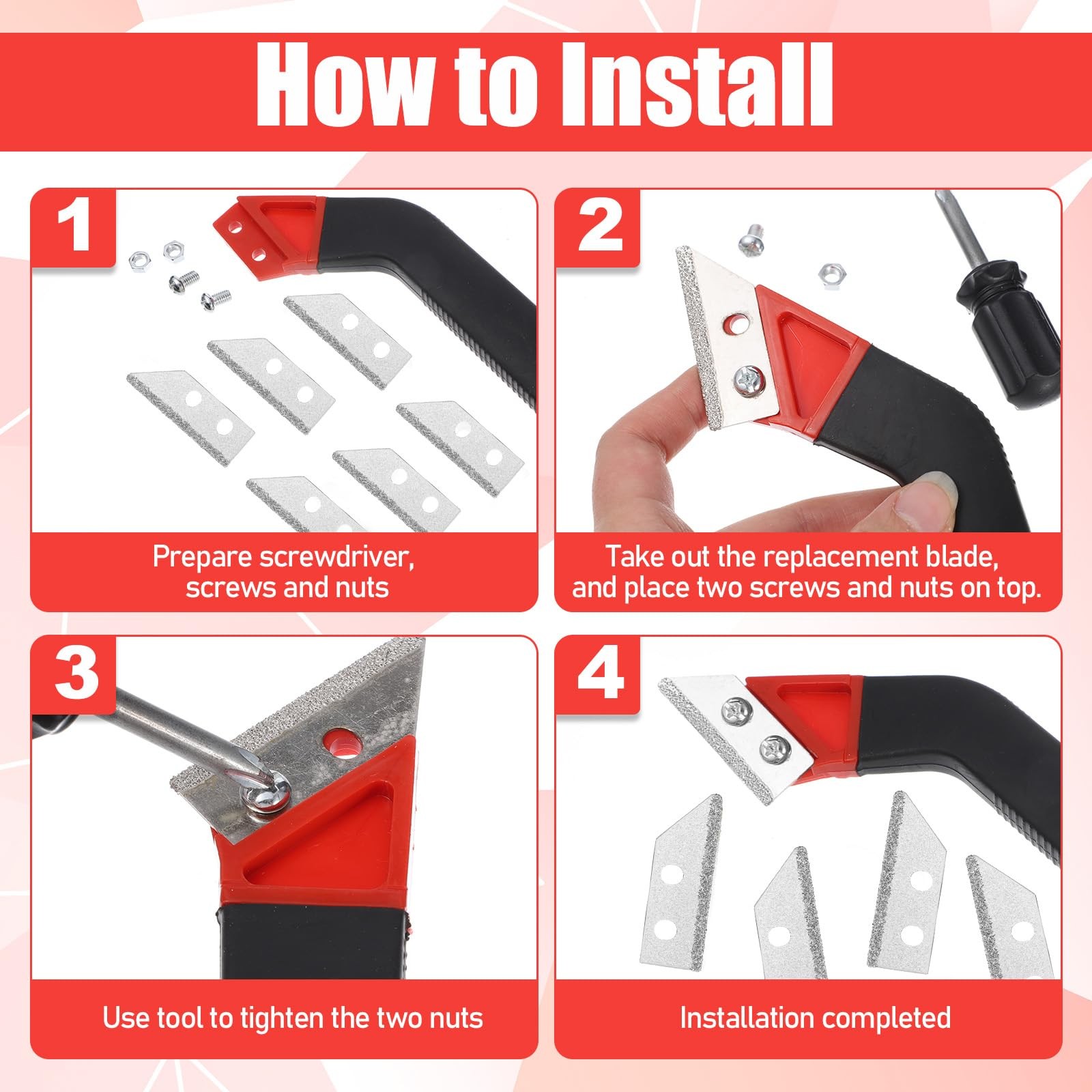 How to Install

1

Prepare screwdriver, screws and nuts

2

Take out the replacement blade, and place two screws and nuts on top.

3

Use tool to tighten the two nuts

4

Installation completed