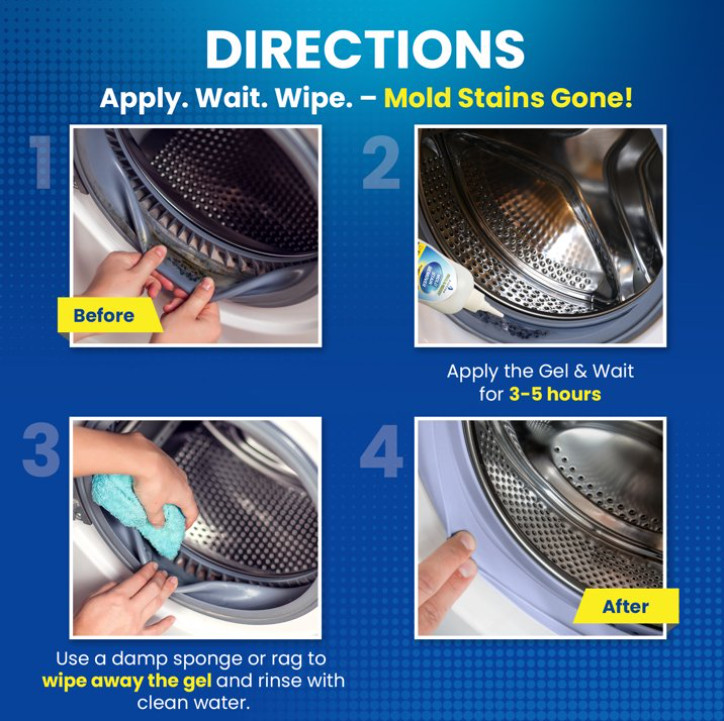 DIRECTIONS

Apply. Wait. Wipe. – Mold Stains Gone!

1

Before

2

Apply the Gel & Wait for 3-5 hours

3

Use a damp sponge or rag to wipe away the gel and rinse with clean water.

4

After