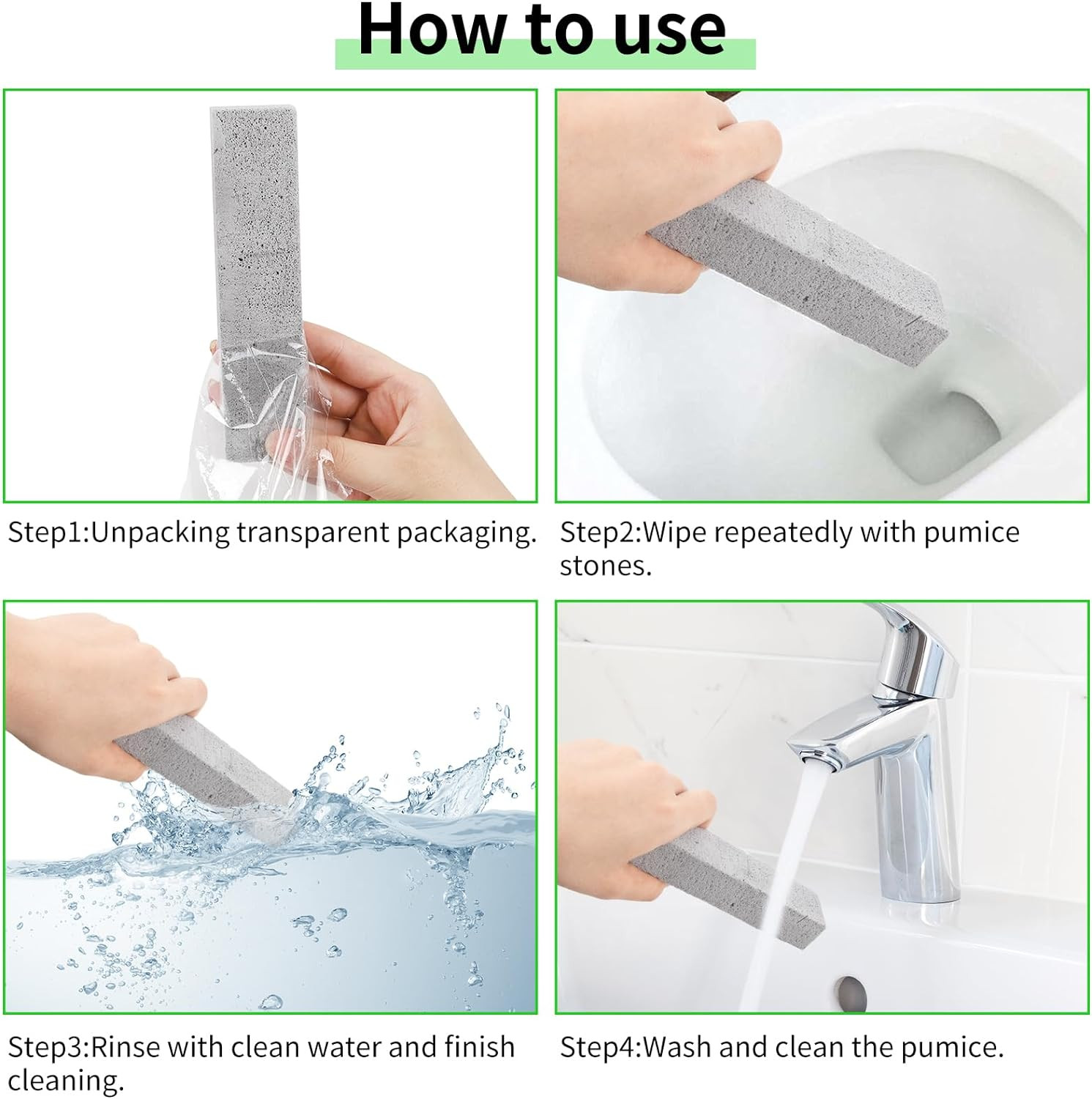 How to use

Step1:Unpacking transparent packaging.

Step2:Wipe repeatedly with pumice stones.

Step3:Rinse with clean water and finish cleaning.

Step4:Wash and clean the pumice.