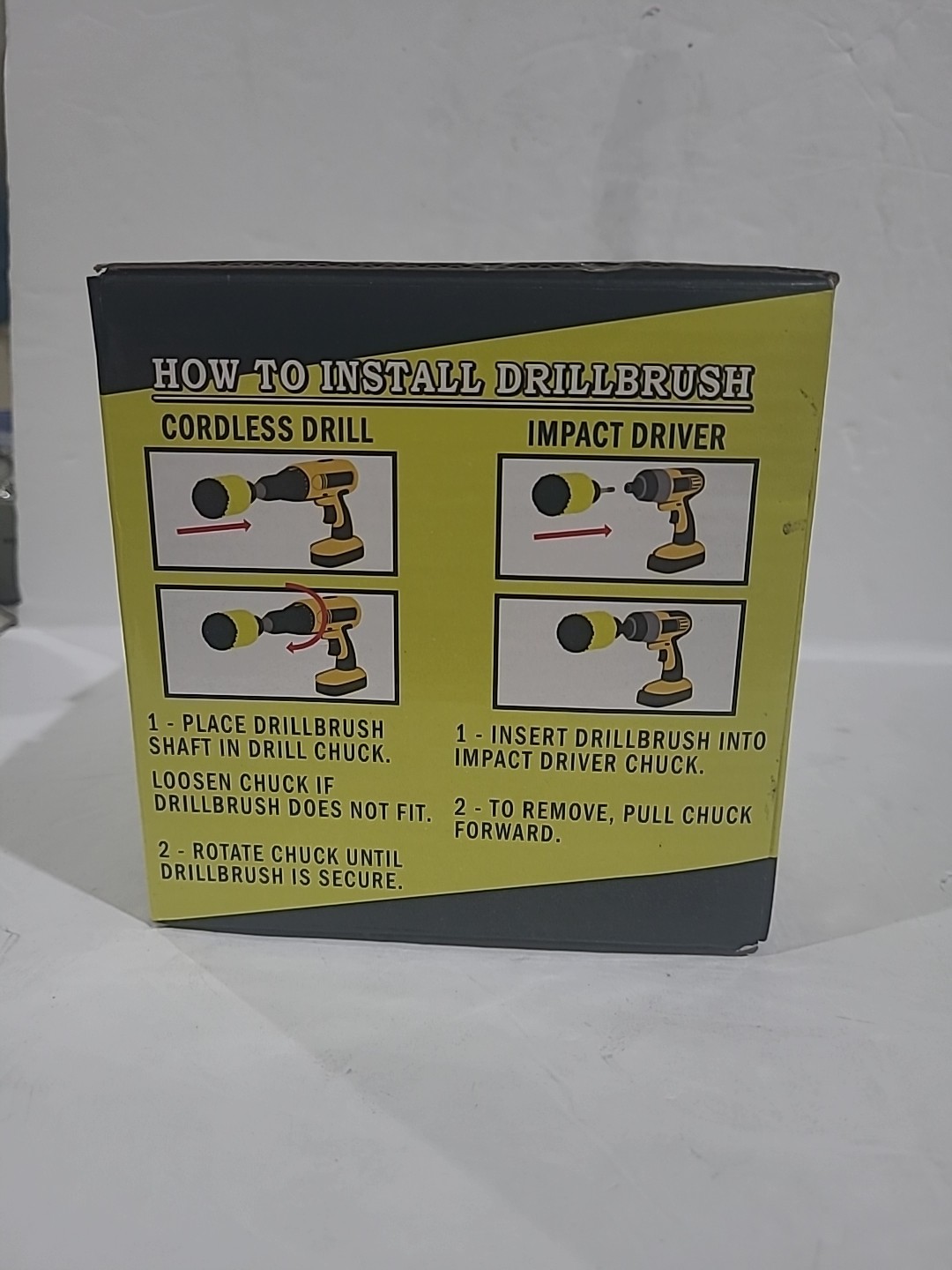 HOW TO INSTALL DRILLBRUSH

CORDLESS DRILL

1 - PLACE DRILLBRUSH SHAFT IN DRILL CHUCK.

LOOSEN CHUCK IF DRILLBRUSH DOES NOT FIT.

2 - ROTATE CHUCK UNTIL DRILLBRUSH IS SECURE.

IMPACT DRIVER

1 - INSERT DRILLBRUSH INTO IMPACT DRIVER CHUCK.

2 - TO REMOVE, PULL CHUCK FORWARD.