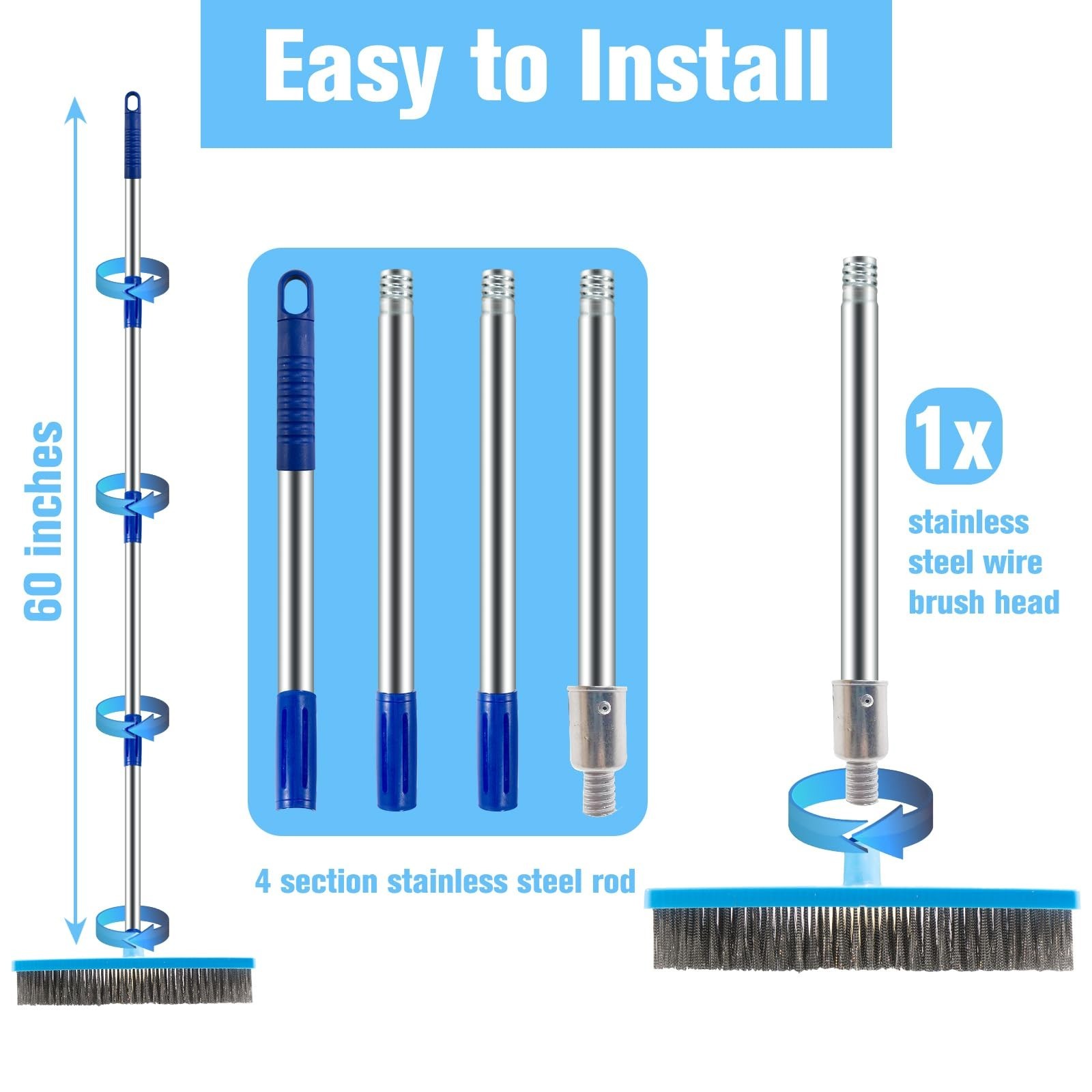 Easy to Install

60 inches

4 section stainless steel rod

1x

stainless steel wire brush head