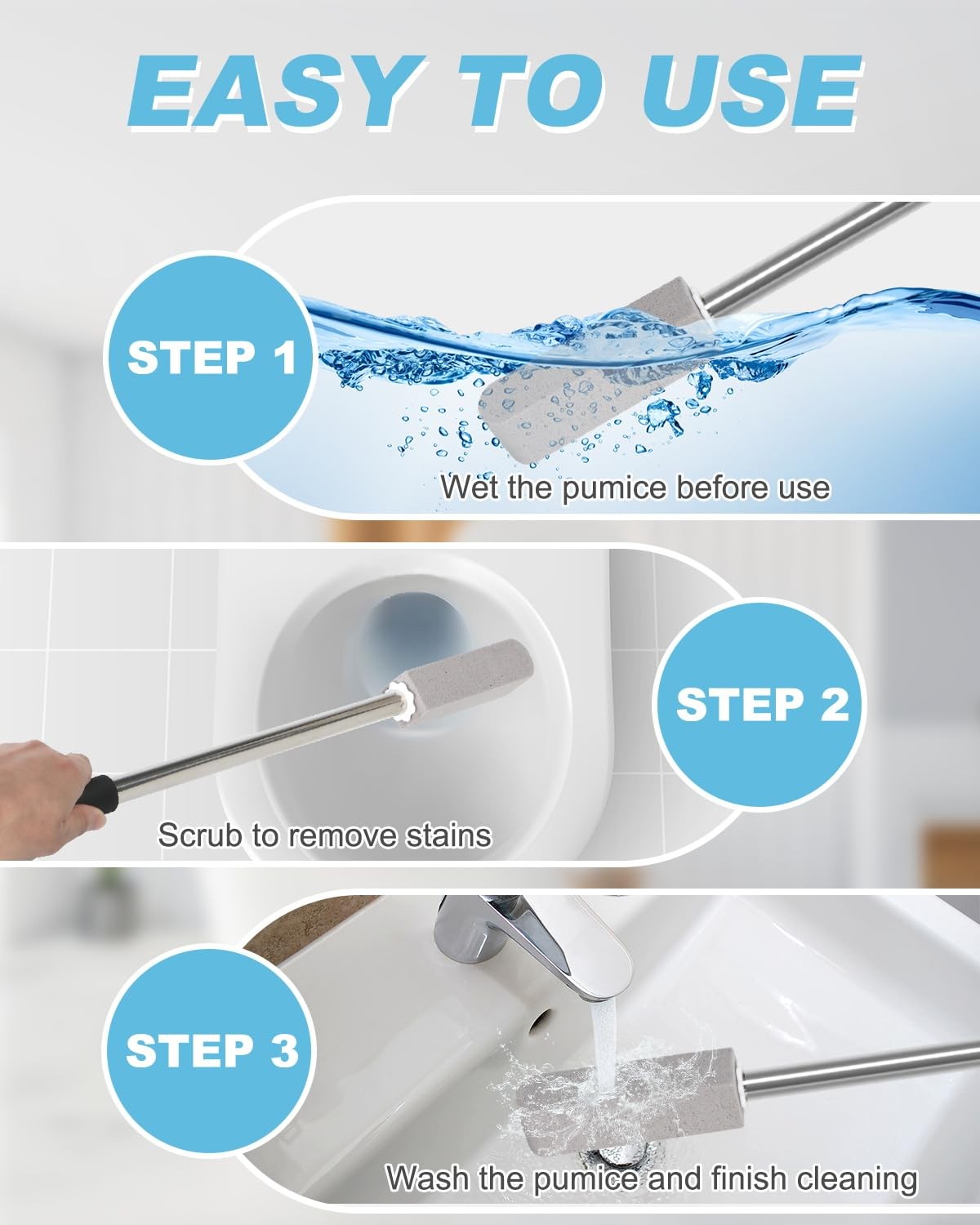 EASY TO USE

STEP 1

Wet the pumice before use

STEP 2

Scrub to remove stains

STEP 3

Wash the pumice and finish cleaning