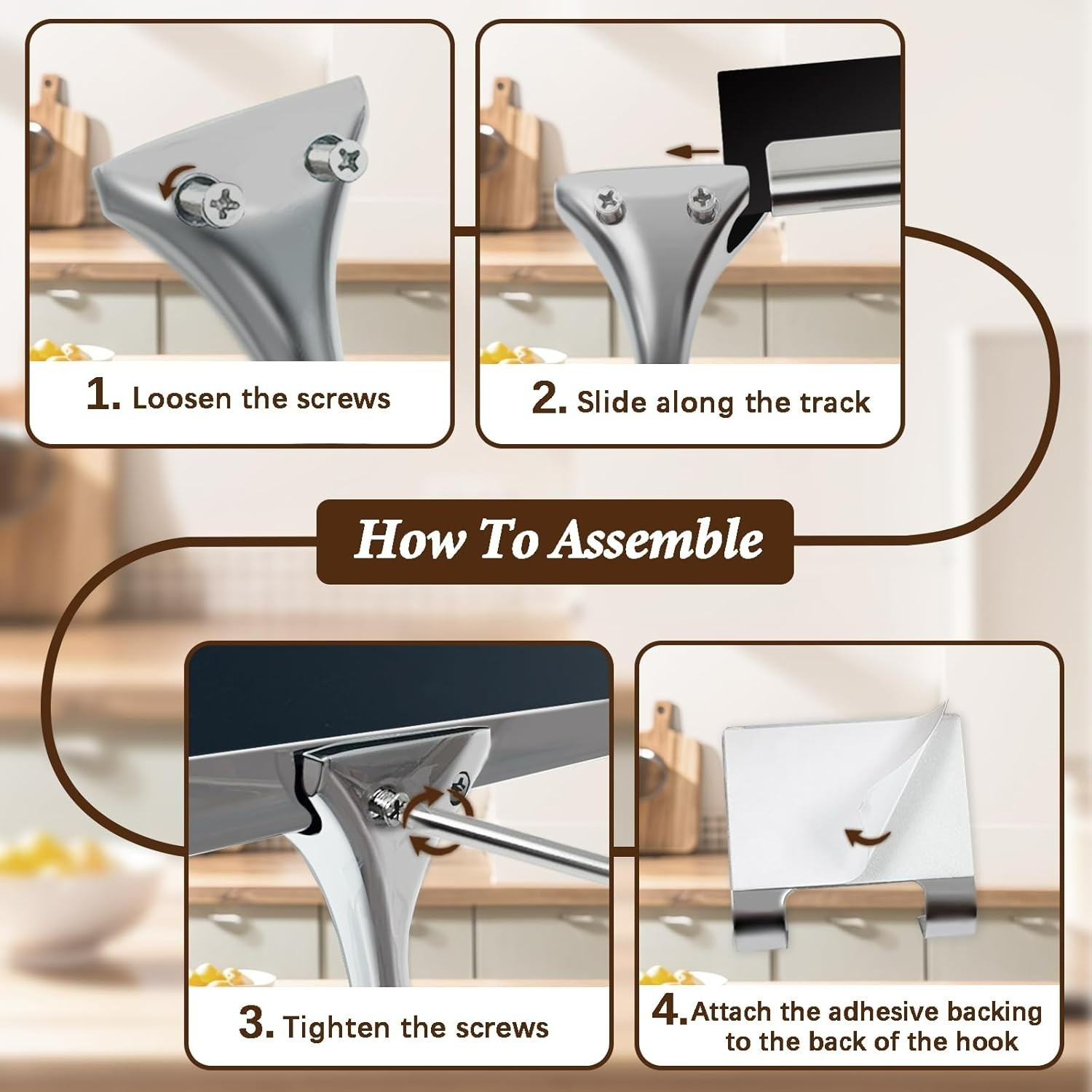 1. Loosen the screws

2. Slide along the track

How To Assemble

3. Tighten the screws

4. Attach the adhesive backing to the back of the hook