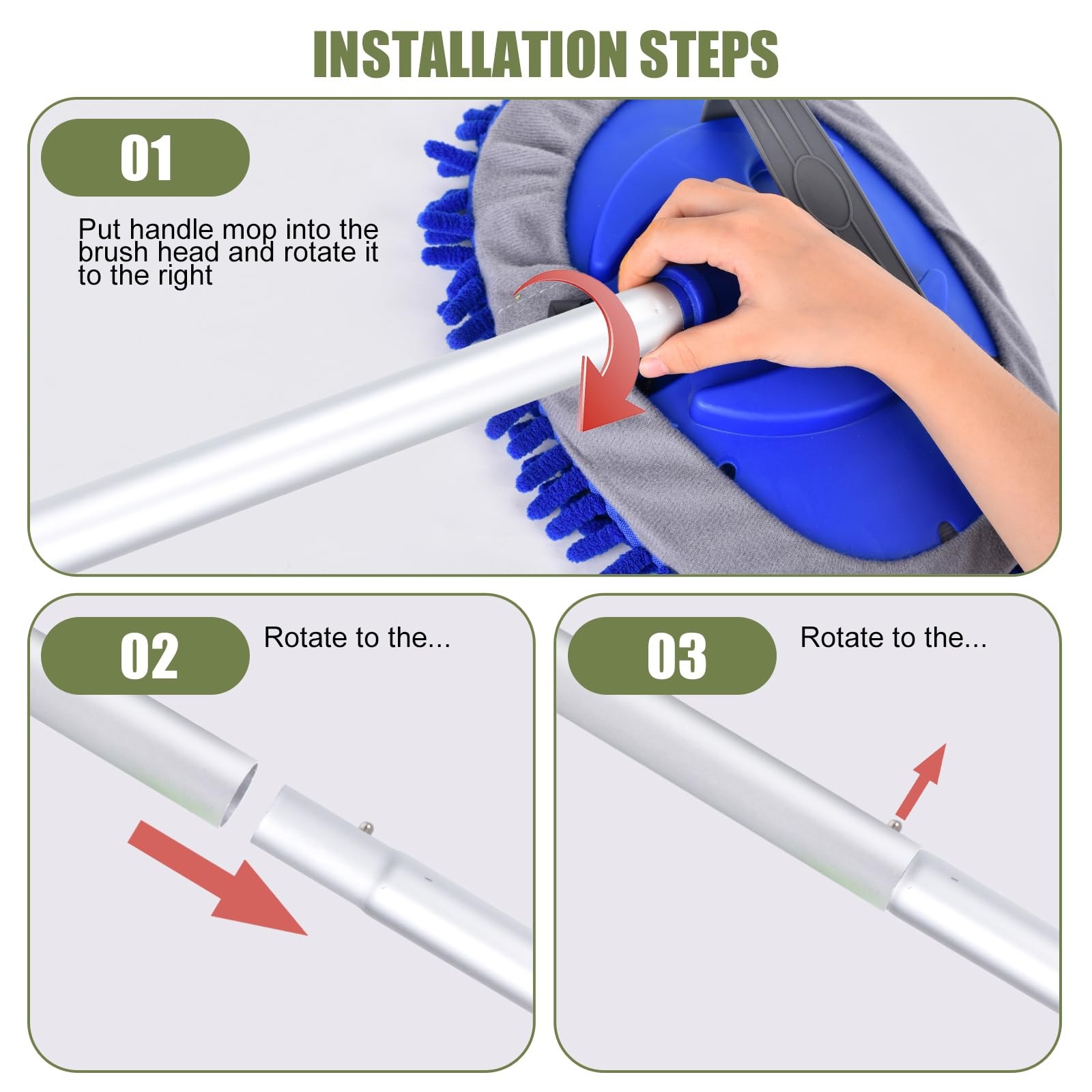 INSTALLATION STEPS

01

Put handle mop into the brush head and rotate it to the right

02

Rotate to the...

03

Rotate to the...