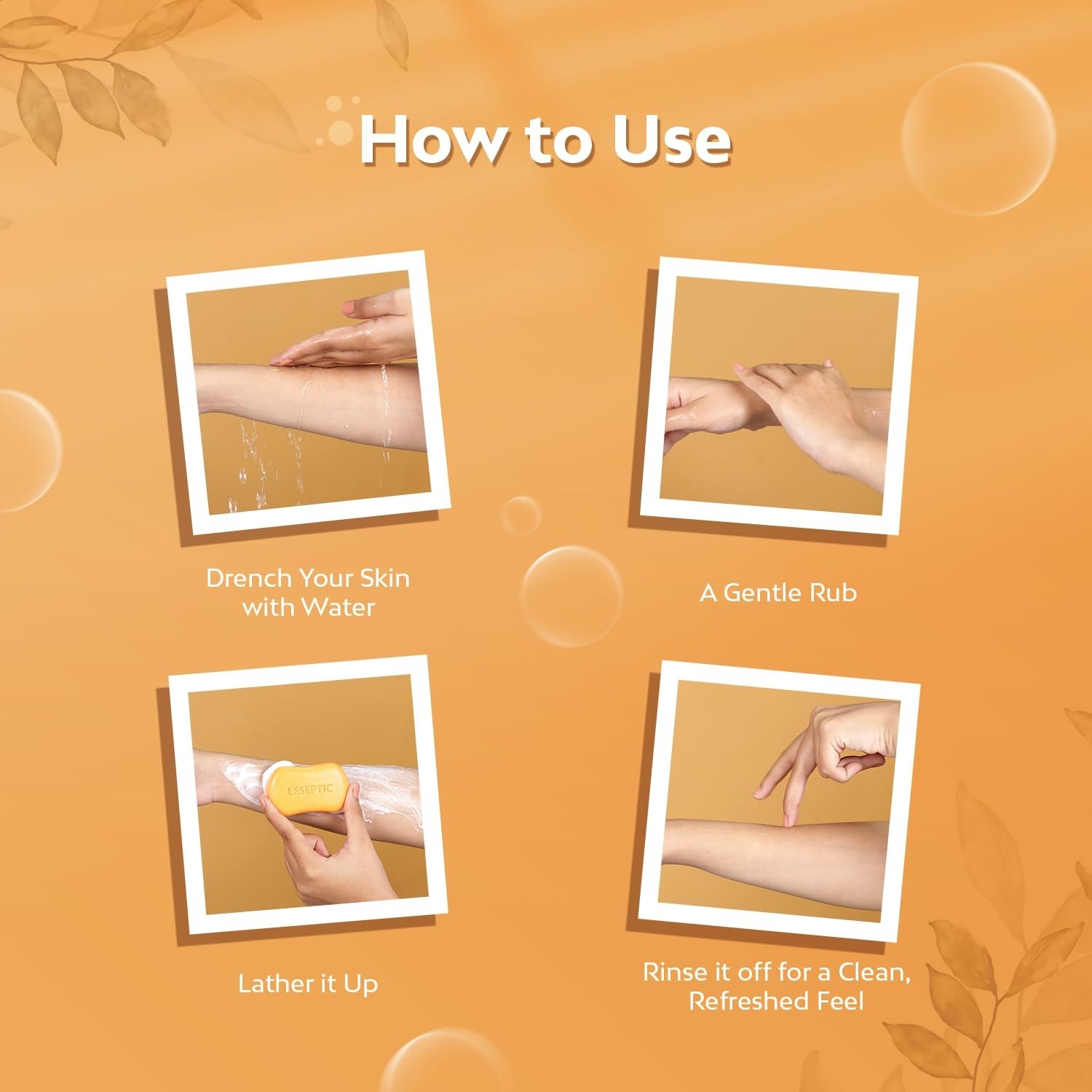 How to Use

Drench Your Skin with Water

A Gentle Rub

LESEPTIC

Lather it Up

Rinse it off for a Clean, Refreshed Feel