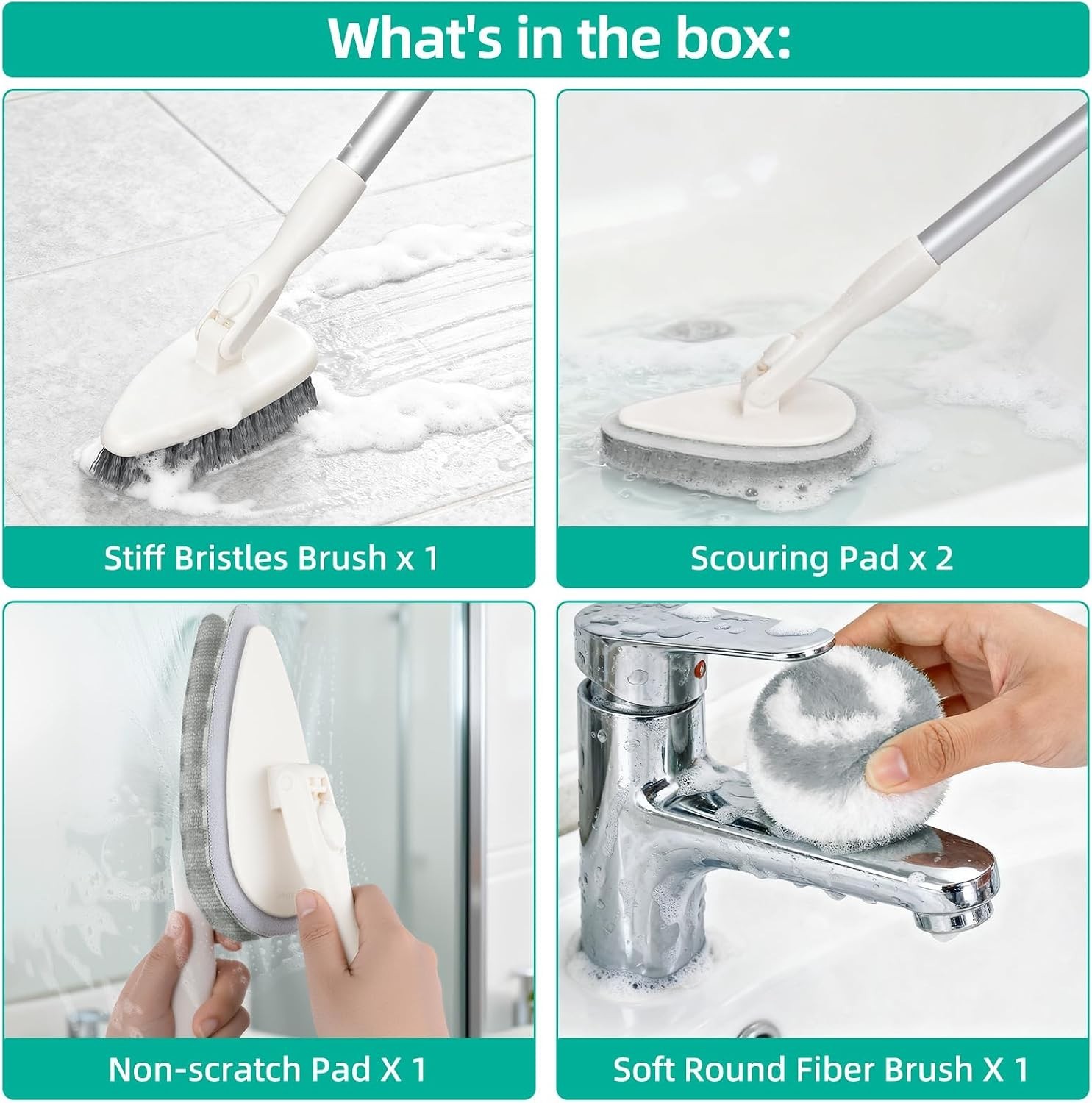 What's in the box:

Stiff Bristles Brush x 1

Scouring Pad x 2

Non-scratch Pad X 1

Soft Round Fiber Brush X 1