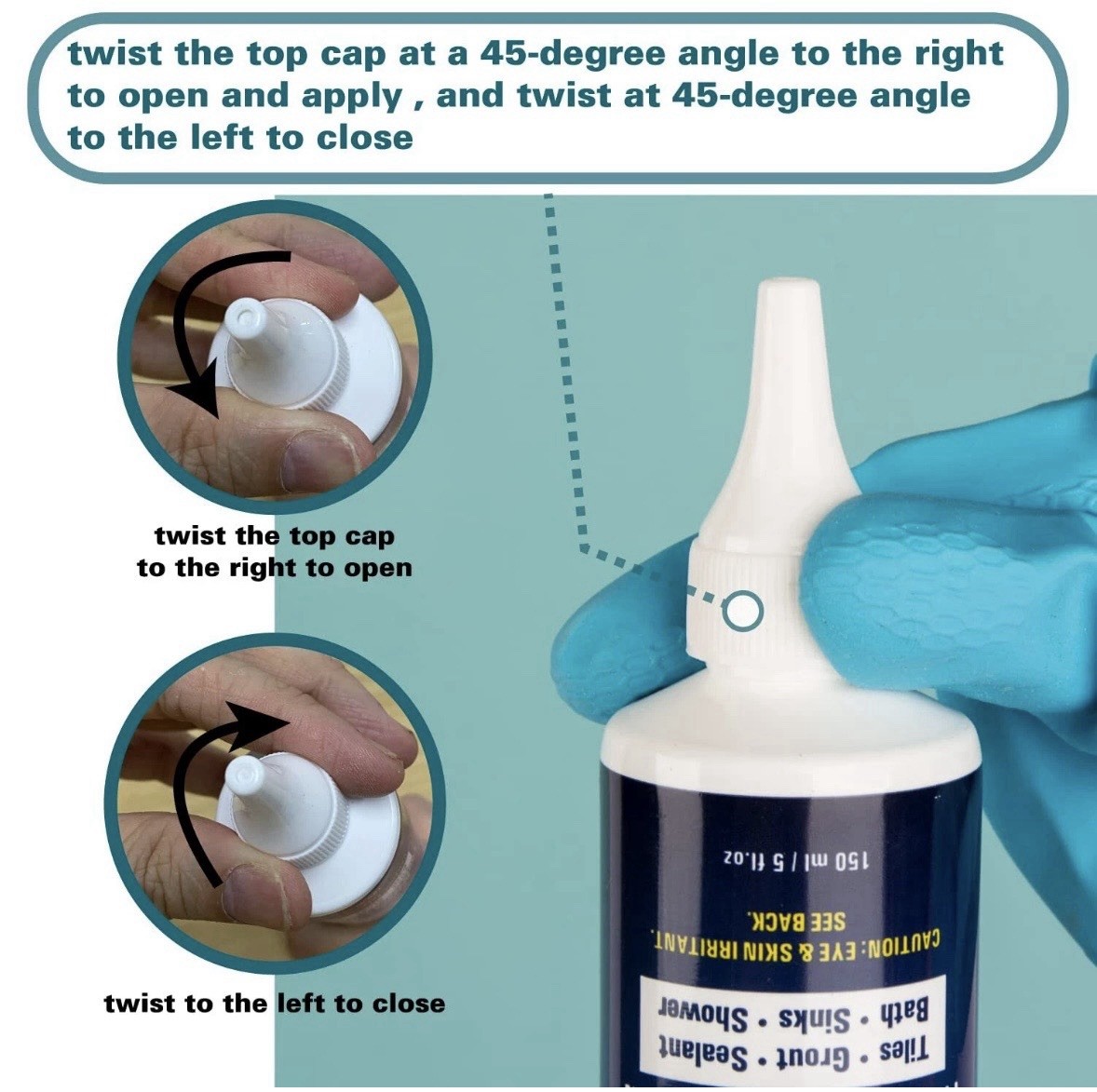 twist the top cap at a 45-degree angle to the right to open and apply , and twist at 45-degree angle to the left to close

twist the top cap
to the right to open

twist to the left to close

150 ml / 5 fl.oz

CAUTION: EYE & SKIN IRRITANT.
SEE BACK.

Tiles • Grout • Sealant
Bath • Sinks • Shower