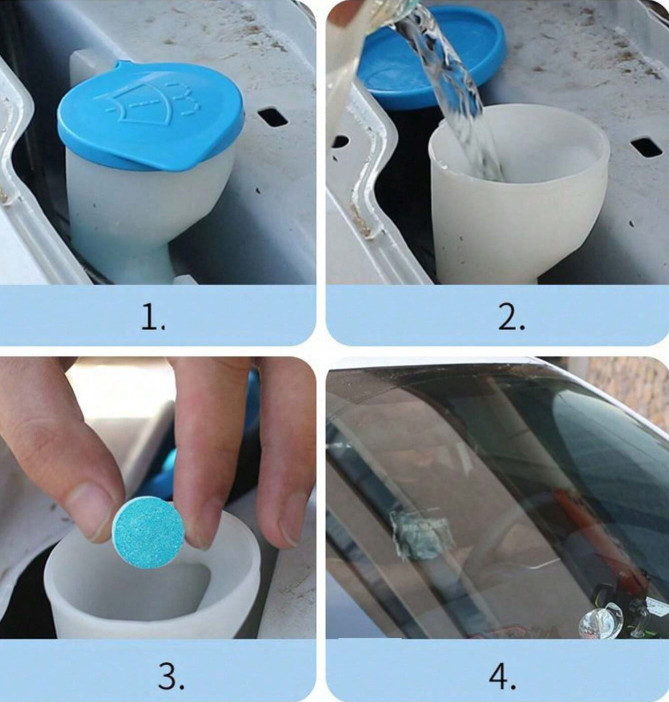 1.

2.

3.

4.