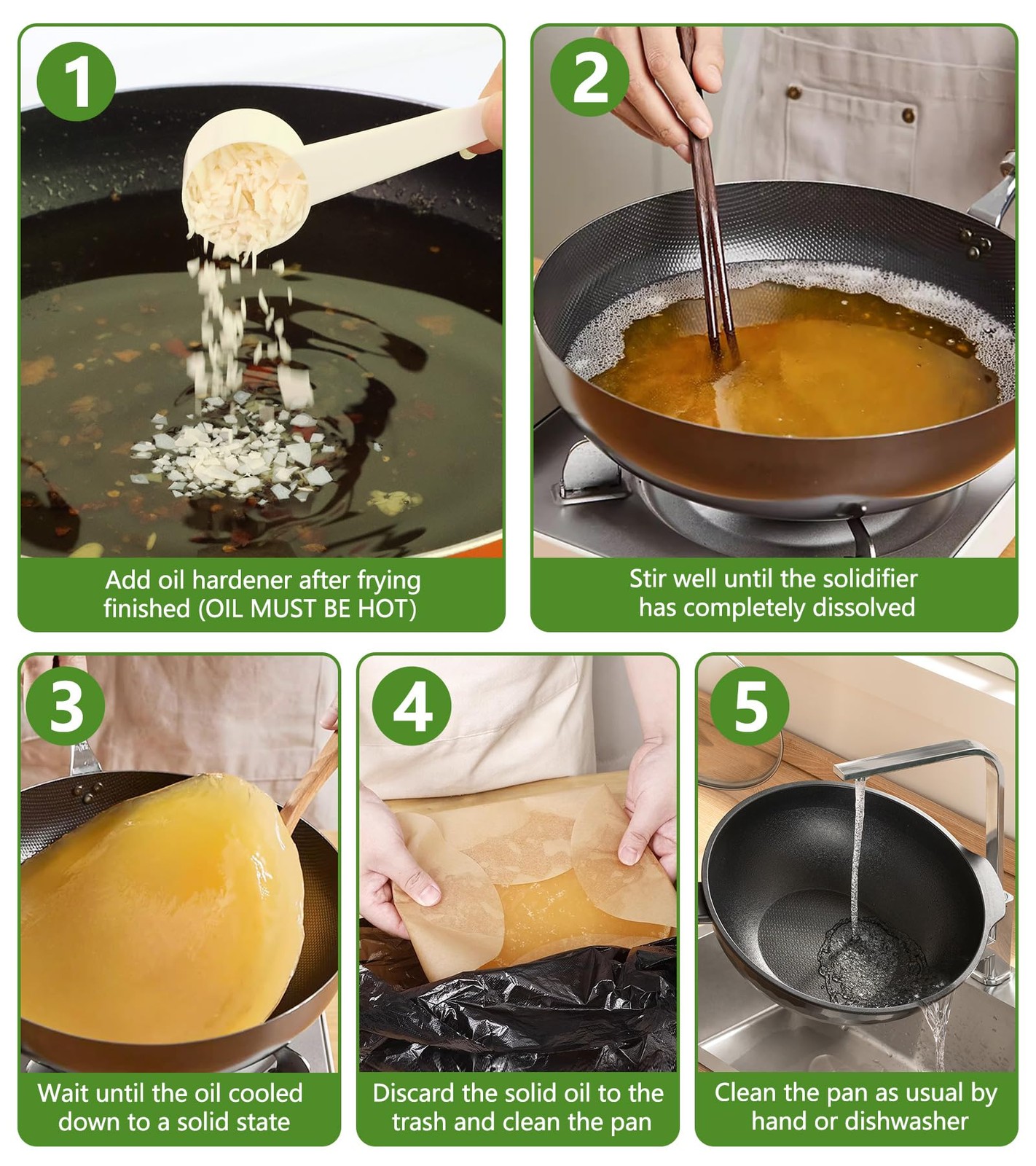 1

Add oil hardener after frying finished (OIL MUST BE HOT)

2

Stir well until the solidifier has completely dissolved

3

Wait until the oil cooled down to a solid state

4

Discard the solid oil to the trash and clean the pan

5

Clean the pan as usual by hand or dishwasher