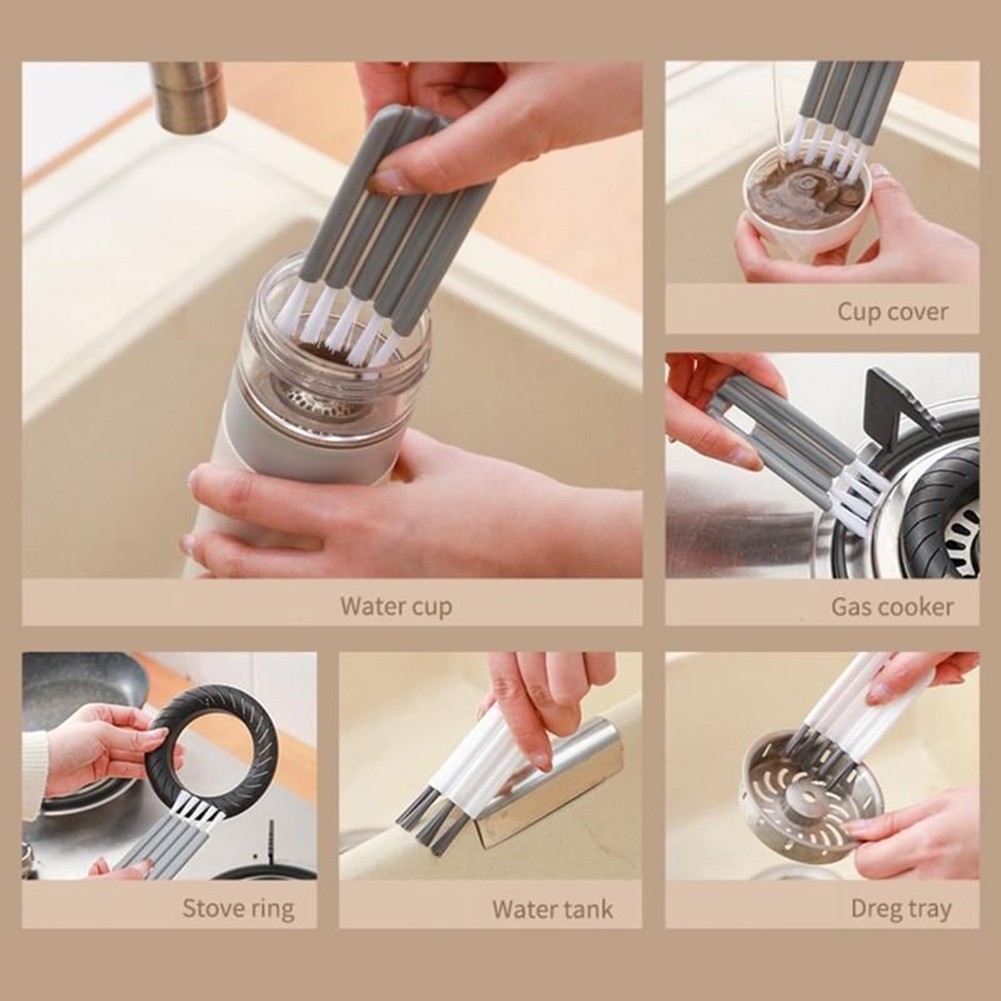 Water cup

Cup cover

Gas cooker

Stove ring

Water tank

Dreg tray