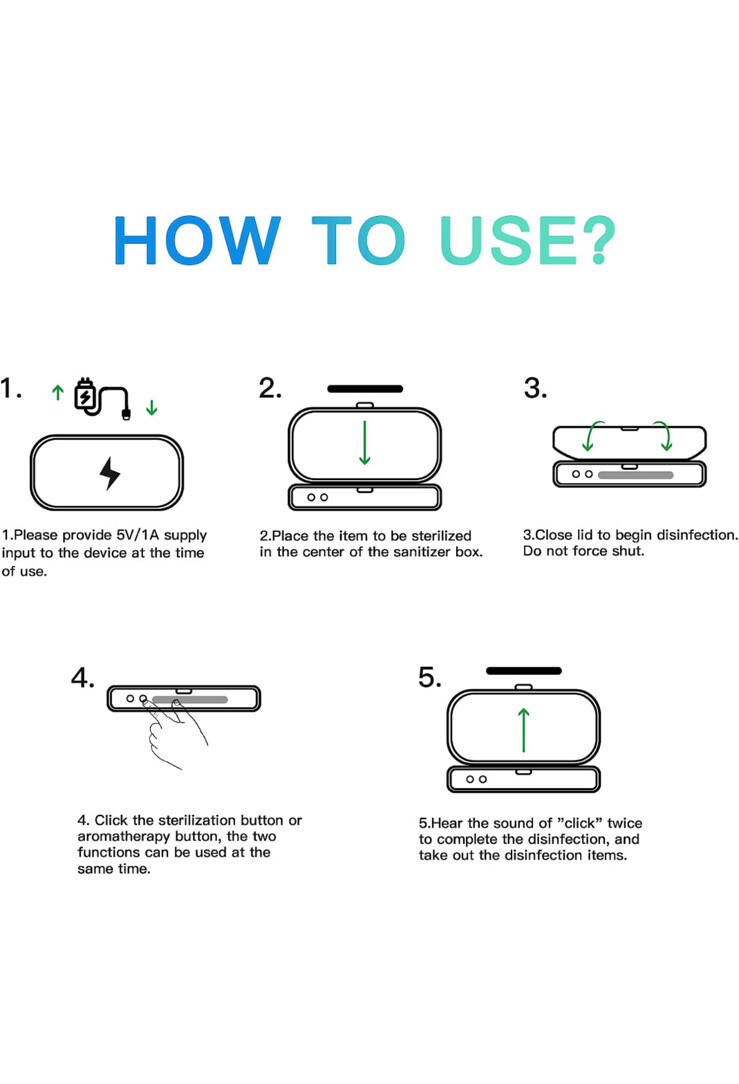 HOW TO USE?

1.

1.Please provide 5V/1A supply input to the device at the time of use.

2.

2.Place the item to be sterilized in the center of the sanitizer box.

3.

3.Close lid to begin disinfection. Do not force shut.

4.

4. Click the sterilization button or aromatherapy button, the two functions can be used at the same time.

5.

5.Hear the sound of "click" twice to complete the disinfection, and take out the disinfection items.