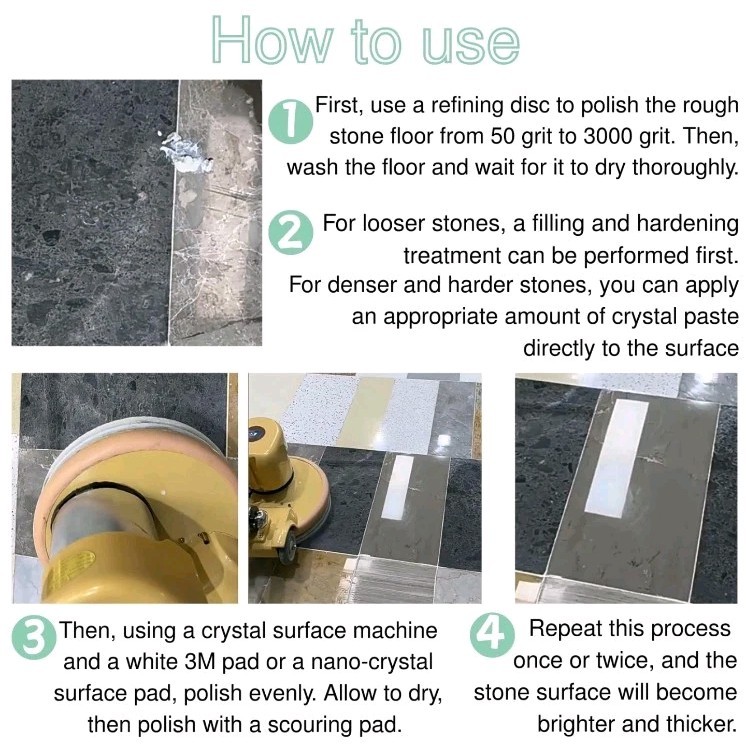 How to use

1 First, use a refining disc to polish the rough stone floor from 50 grit to 3000 grit. Then, wash the floor and wait for it to dry thoroughly.

2 For looser stones, a filling and hardening treatment can be performed first. For denser and harder stones, you can apply an appropriate amount of crystal paste directly to the surface

3 Then, using a crystal surface machine and a white 3M pad or a nano-crystal surface pad, polish evenly. Allow to dry, then polish with a scouring pad.

4 Repeat this process once or twice, and the stone surface will become brighter and thicker.