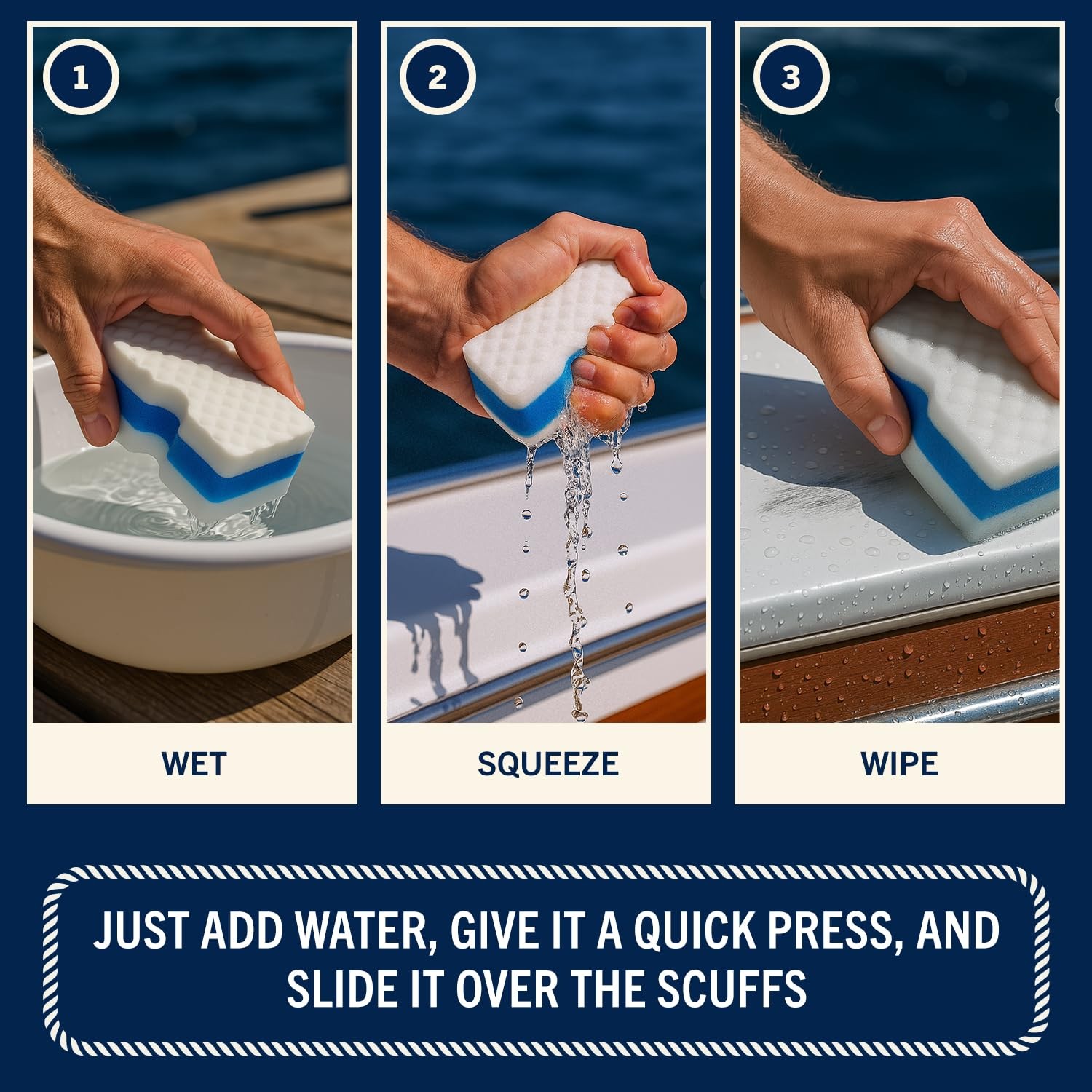 1

WET

2

SQUEEZE

3

WIPE

JUST ADD WATER, GIVE IT A QUICK PRESS, AND SLIDE IT OVER THE SCUFFS