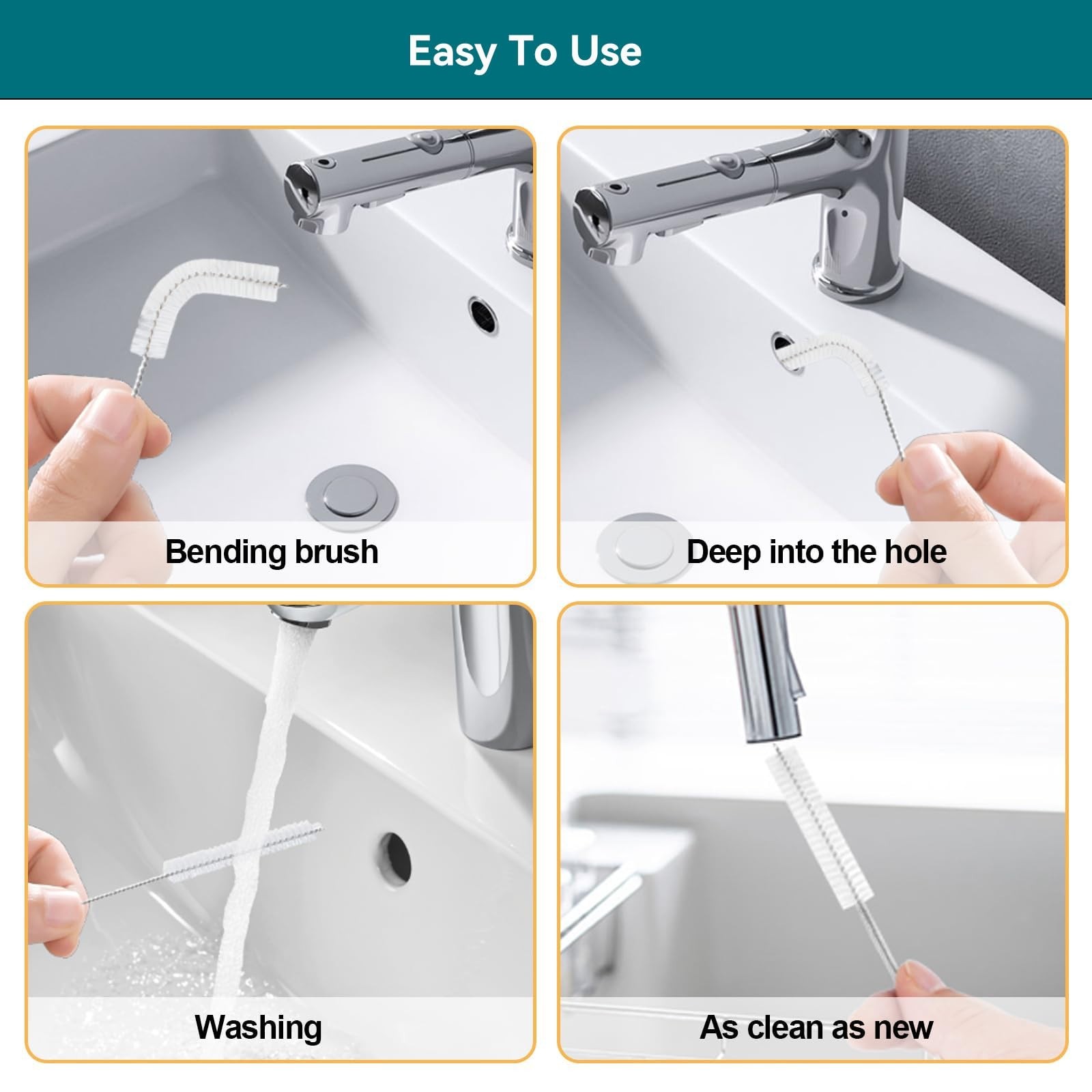 Easy To Use

Bending brush

Deep into the hole

Washing

As clean as new