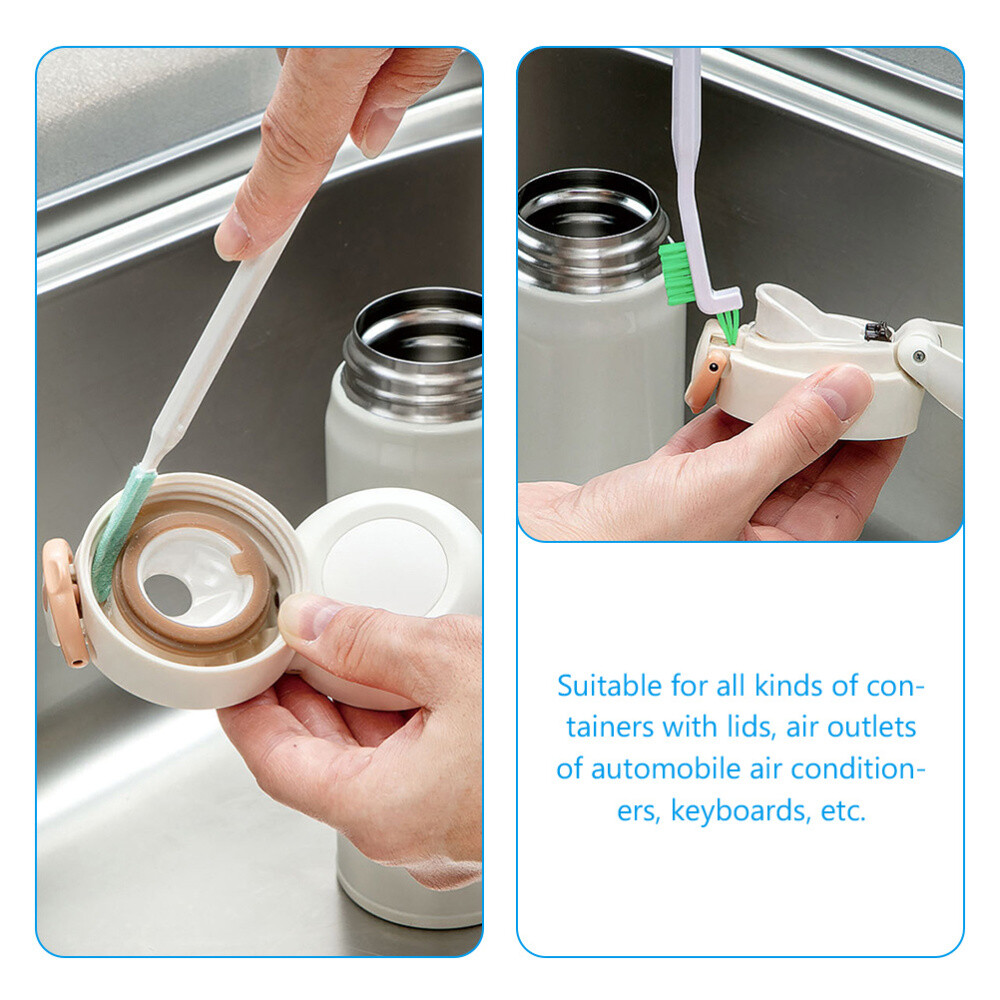 Suitable for all kinds of containers with lids, air outlets of automobile air conditioners, keyboards, etc.