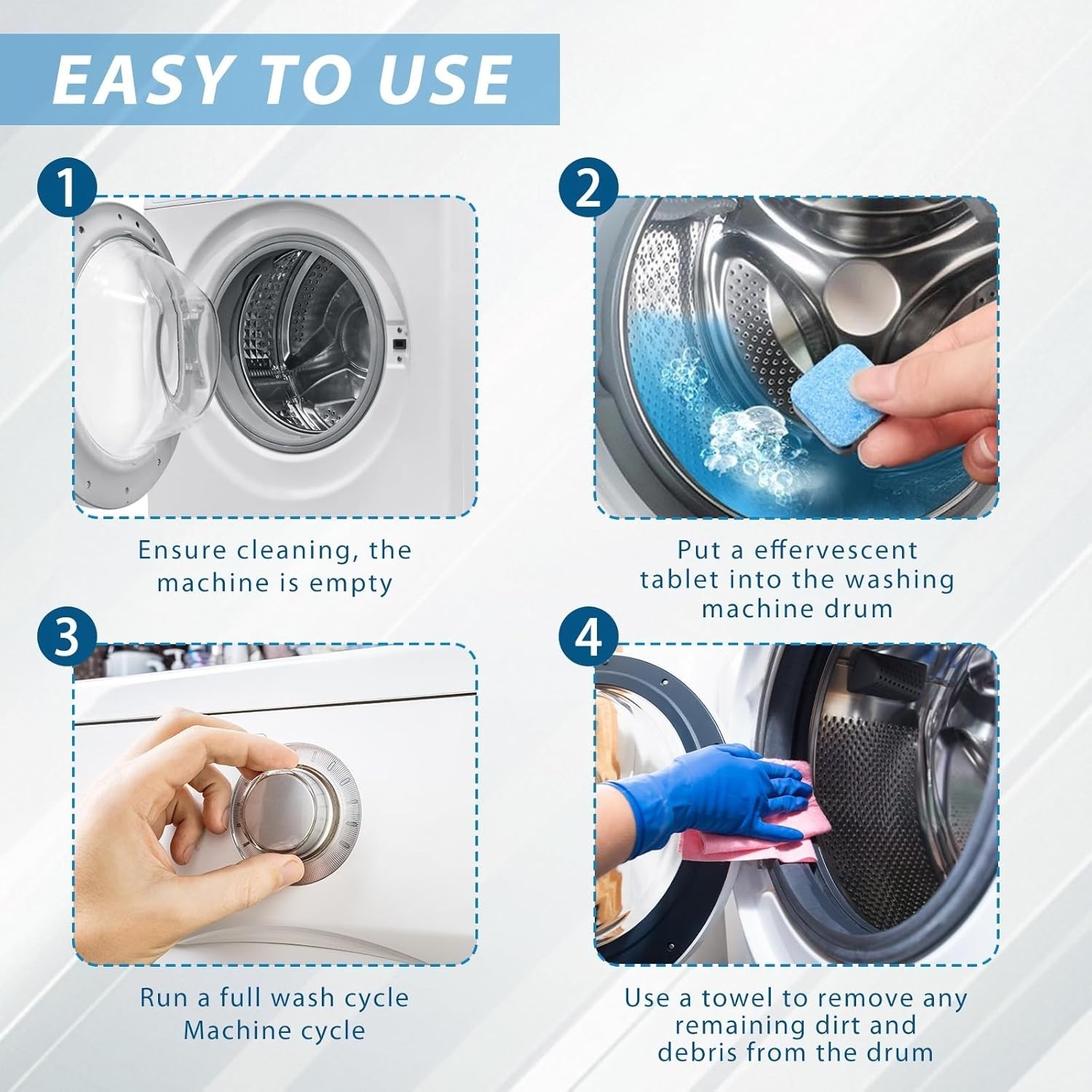 EASY TO USE

1

Ensure cleaning, the machine is empty

2

Put a effervescent tablet into the washing machine drum

3

Run a full wash cycle Machine cycle

4

Use a towel to remove any remaining dirt and debris from the drum