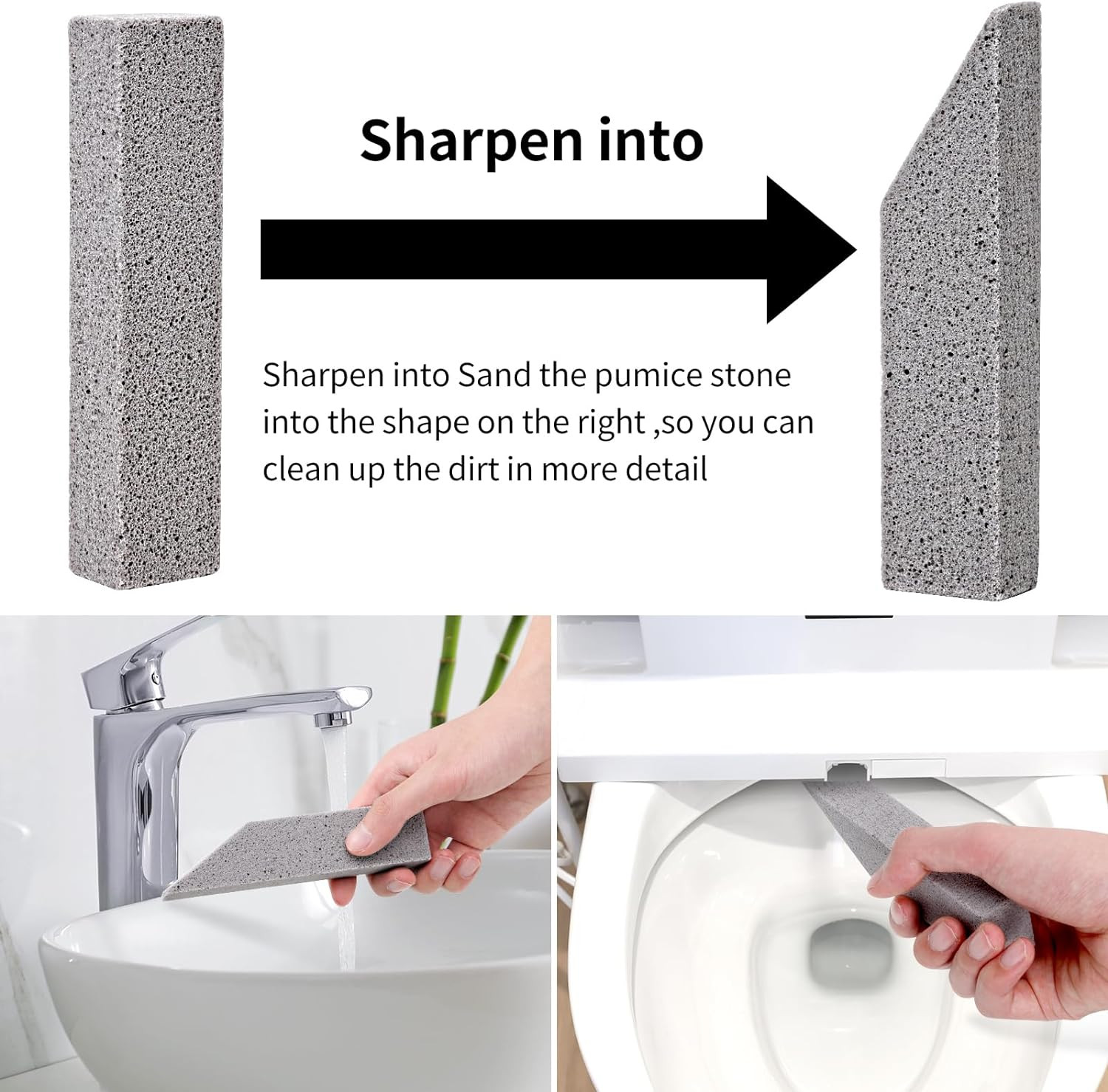 Sharpen into

Sharpen into Sand the pumice stone into the shape on the right ,so you can clean up the dirt in more detail