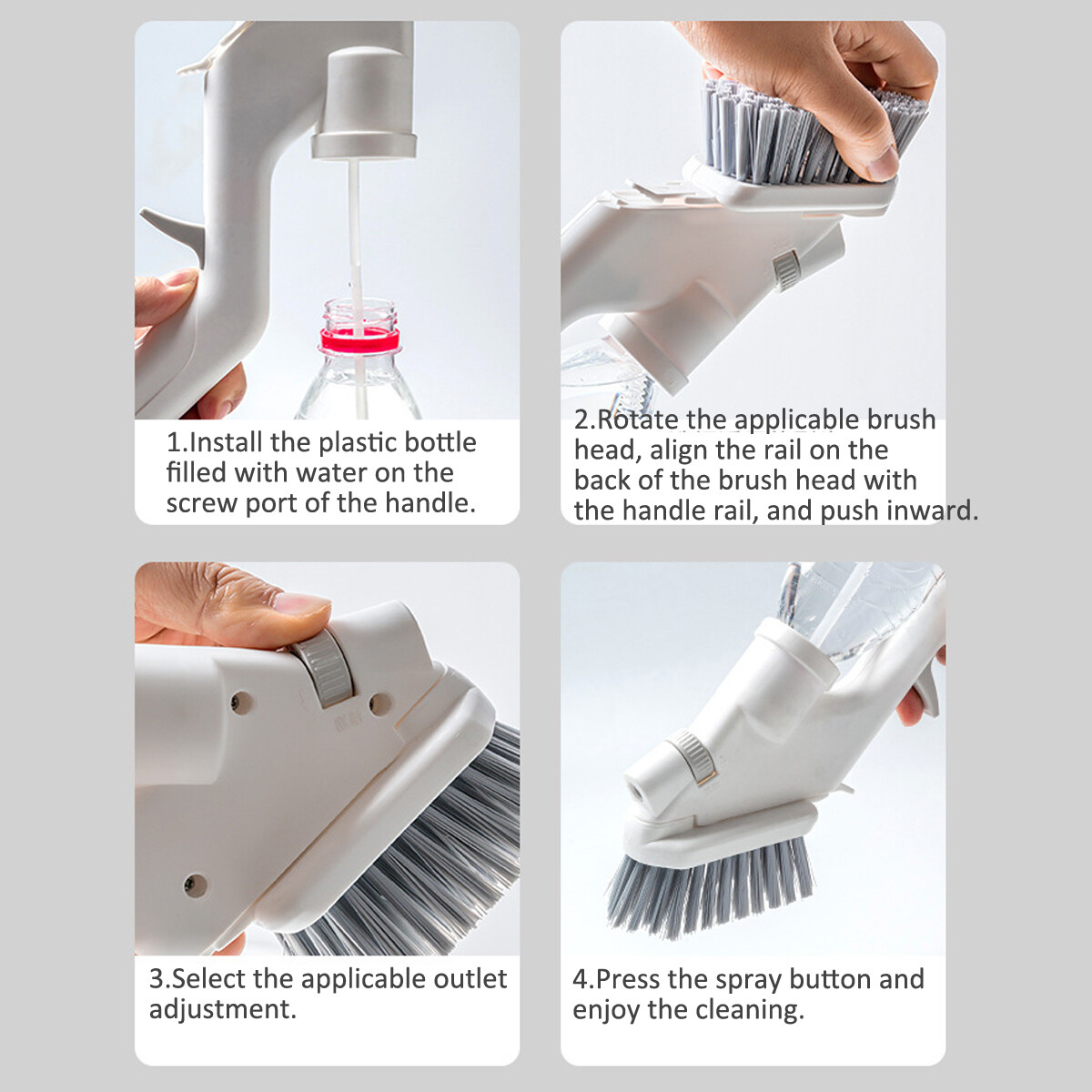 1.Install the plastic bottle filled with water on the screw port of the handle.

2.Rotate the applicable brush head, align the rail on the back of the brush head with the handle rail, and push inward.

3.Select the applicable outlet adjustment.

4.Press the spray button and enjoy the cleaning.