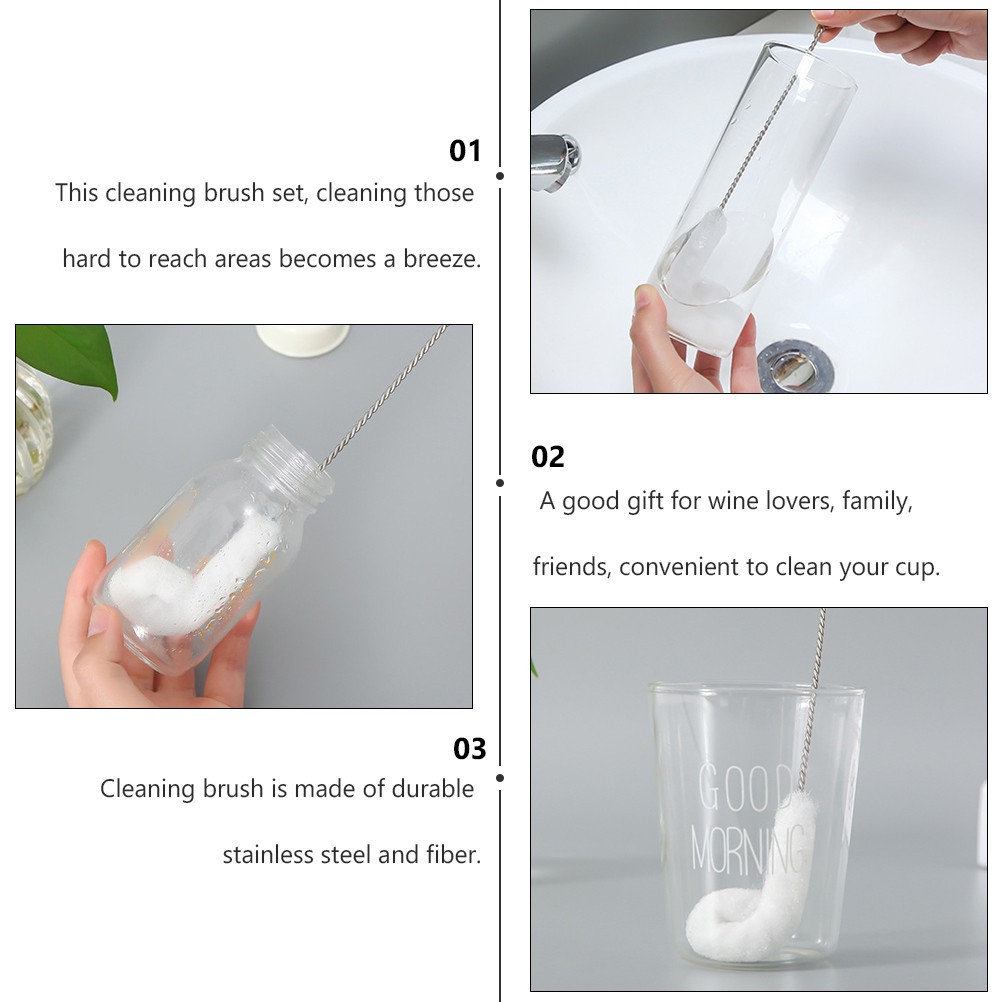 01

This cleaning brush set, cleaning those hard to reach areas becomes a breeze.

02

A good gift for wine lovers, family, friends, convenient to clean your cup.

03

Cleaning brush is made of durable stainless steel and fiber.

GOOD MORNING